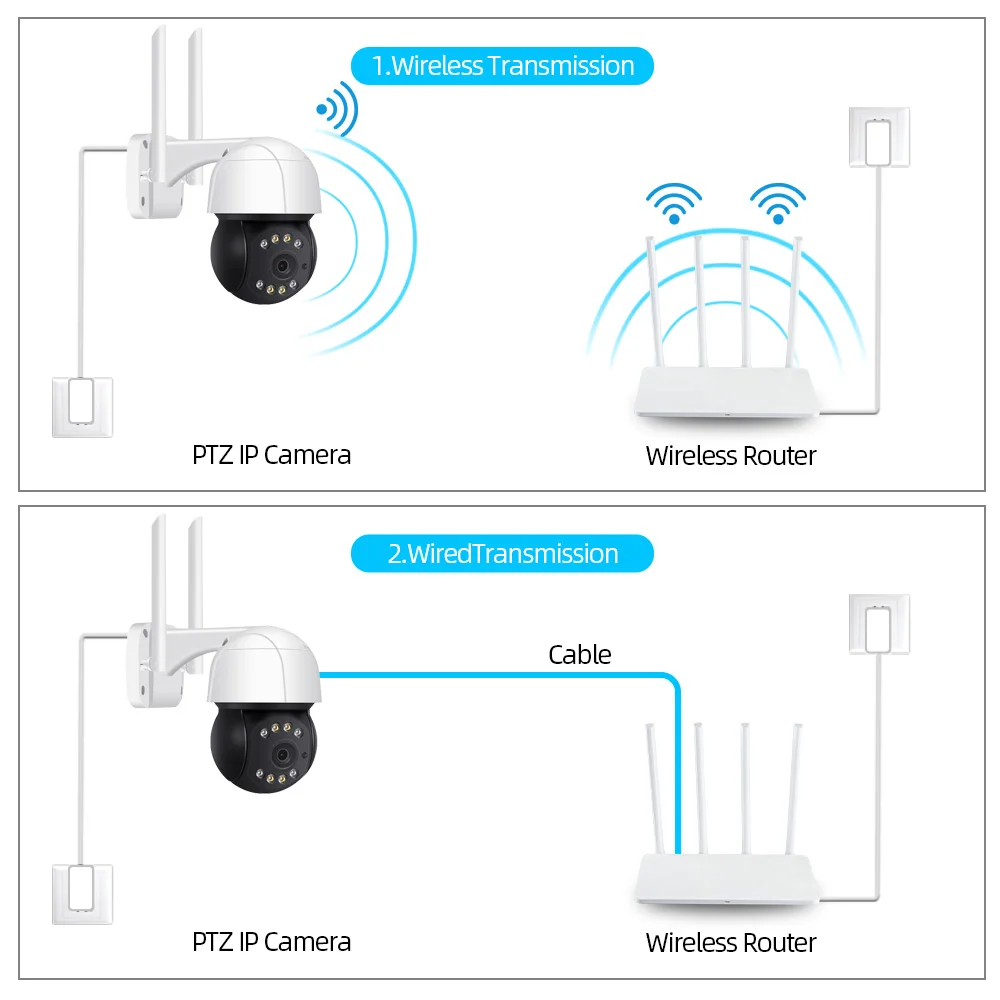 1.Wireless Transmission

PTZ IP Camera

Wireless Router

2.WiredTransmission

Cable

PTZ IP Camera

Wireless Router