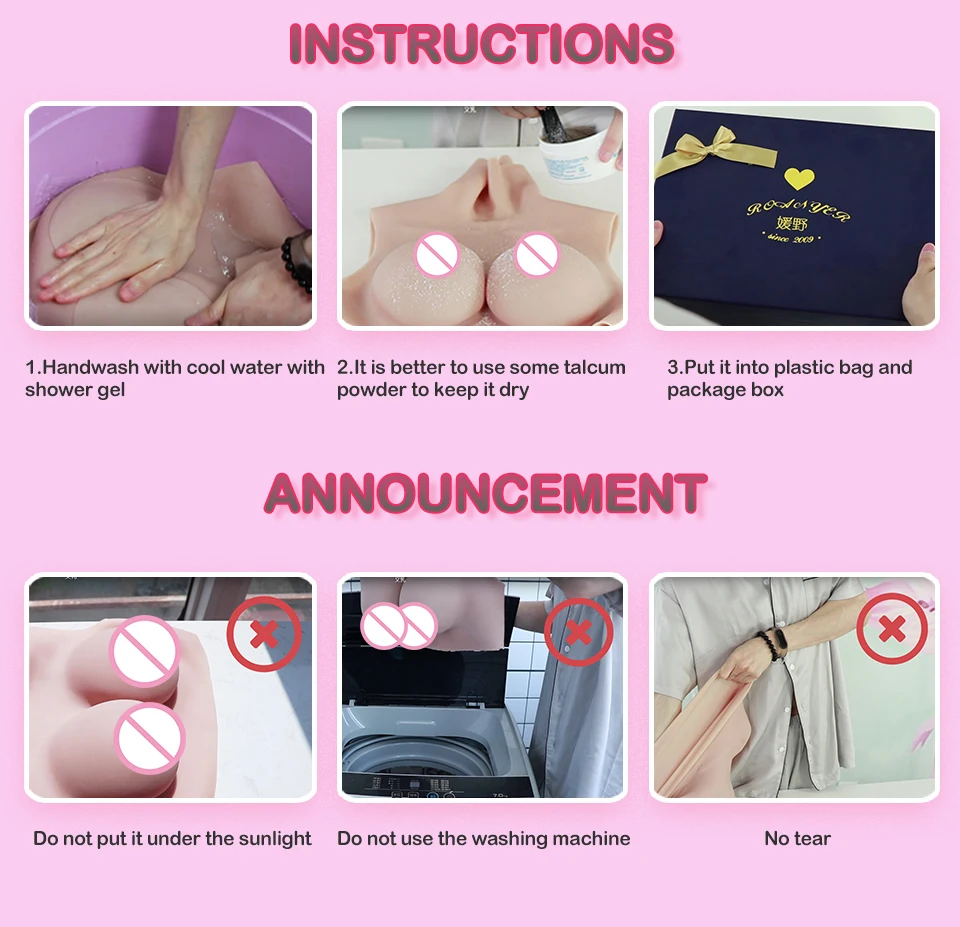 INSTRUCTIONS

ROANYER
媛野
since 2009

1.Handwash with cool water with shower gel

2.It is better to use some talcum powder to keep it dry

3.Put it into plastic bag and package box

ANNOUNCEMENT

Do not put it under the sunlight

Do not use the washing machine

No tear