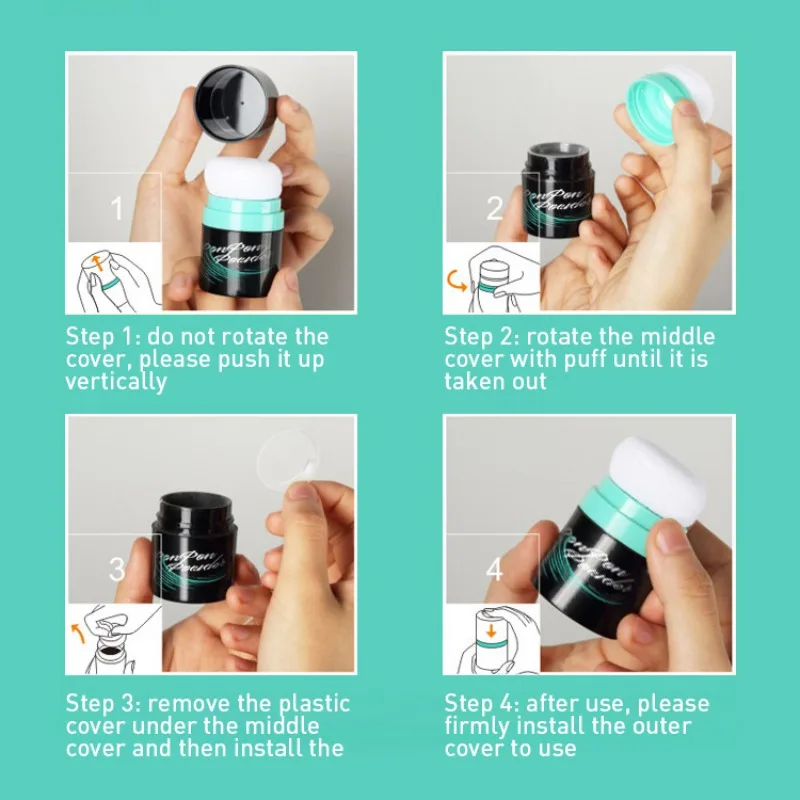 1

PonPon Powder

Step 1: do not rotate the cover, please push it up vertically

2

PonPon Powder

Step 2: rotate the middle cover with puff until it is taken out

3

PonPon Powder

Step 3: remove the plastic cover under the middle cover and then install the

4

PonPon Powder

Step 4: after use, please firmly install the outer cover to use