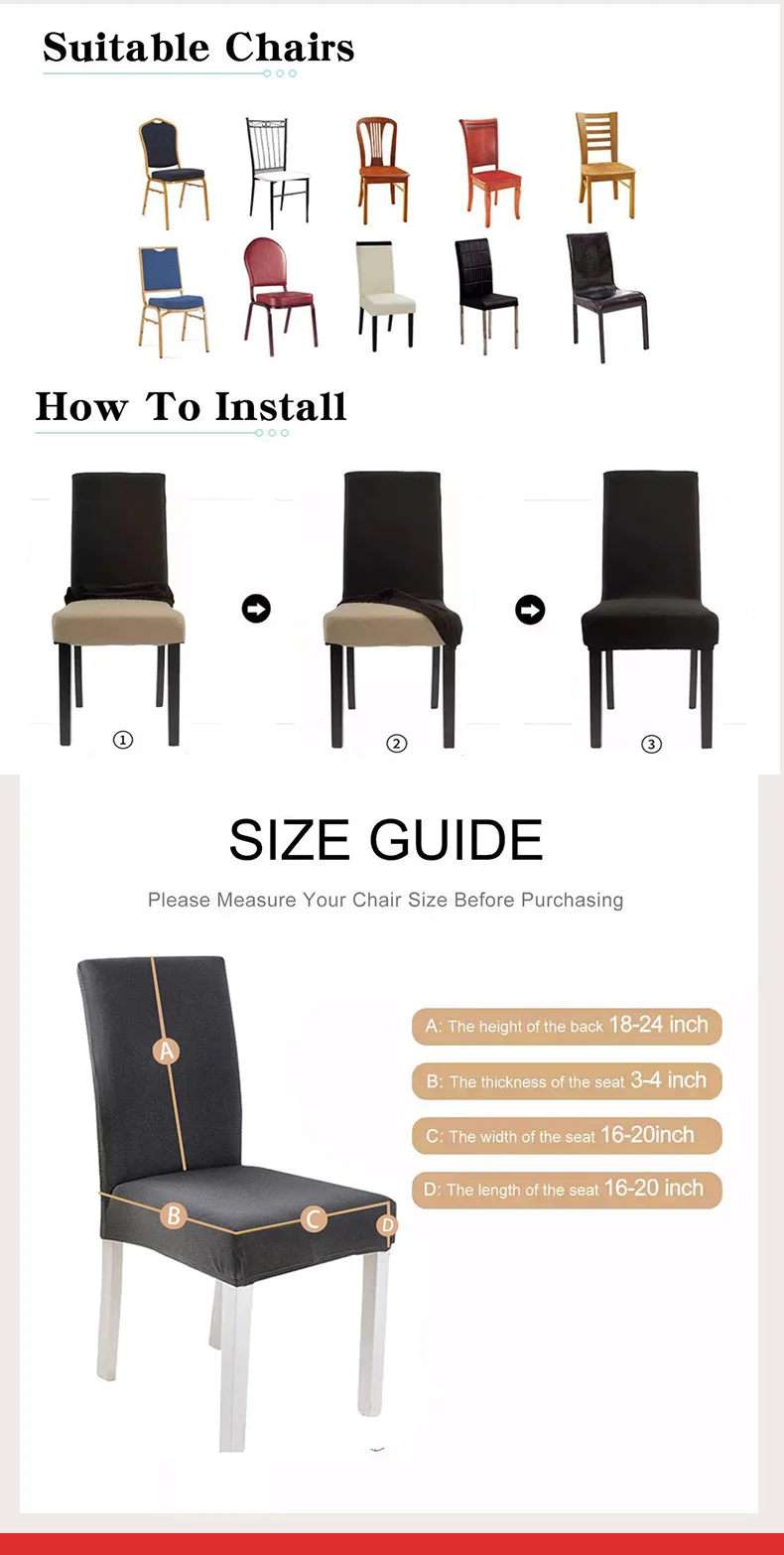 Suitable Chairs

How To Install

①

②

③

SIZE GUIDE

Please Measure Your Chair Size Before Purchasing

A

B

C

D

A: The height of the back 18-24 inch

B: The thickness of the seat 3-4 inch

C: The width of the seat 16-20inch

D: The length of the seat 16-20 inch