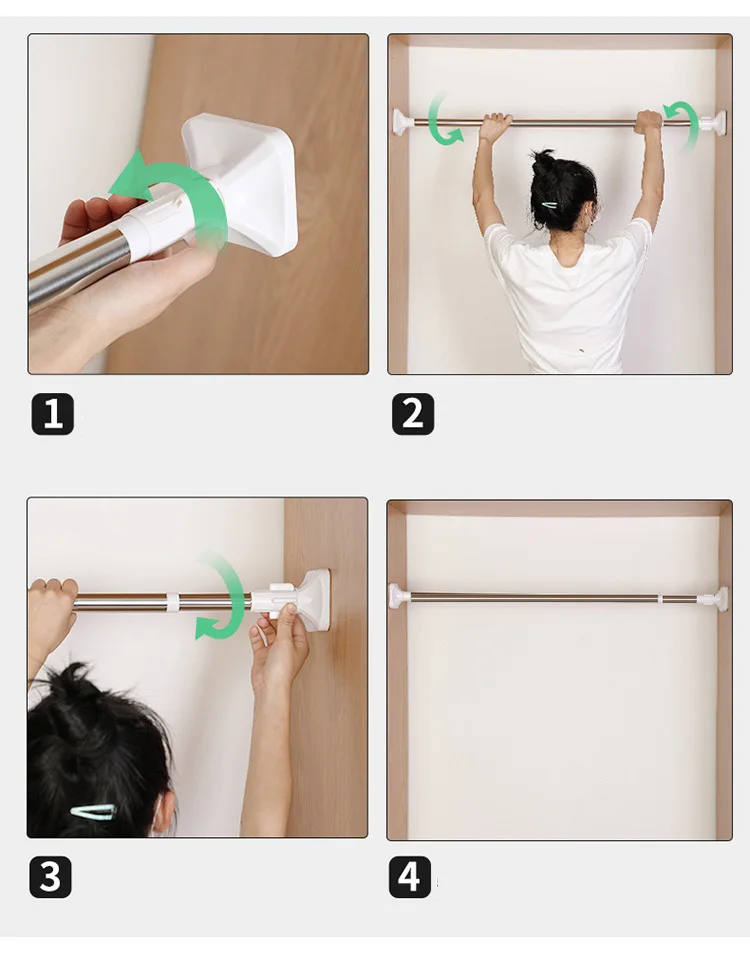 1

2

3

4