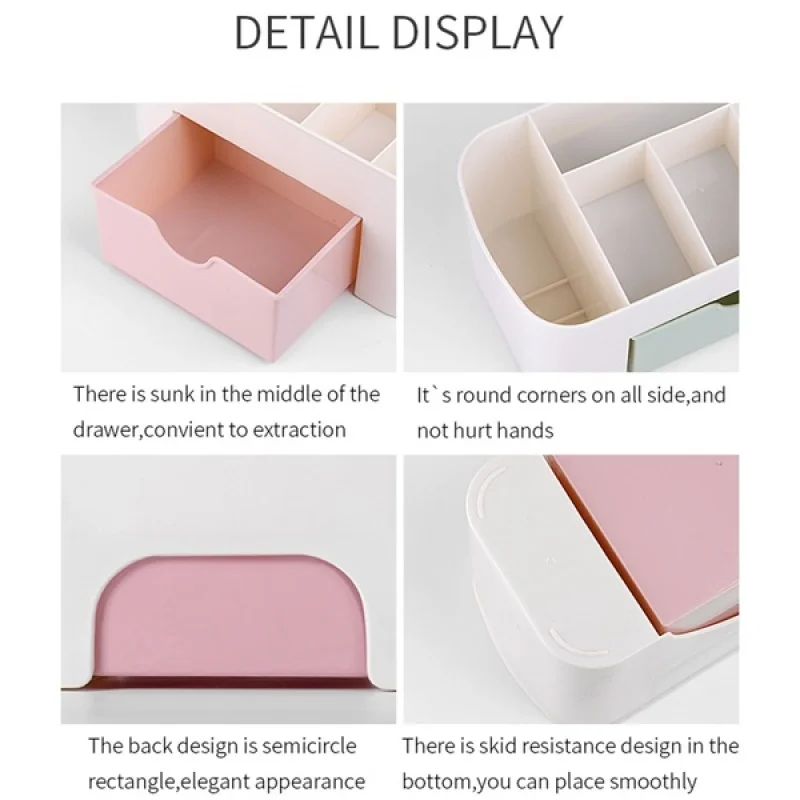 DETAIL DISPLAY

There is sunk in the middle of the drawer,convient to extraction

It`s round corners on all side,and not hurt hands

The back design is semicircle rectangle,elegant appearance

There is skid resistance design in the bottom,you can place smoothly