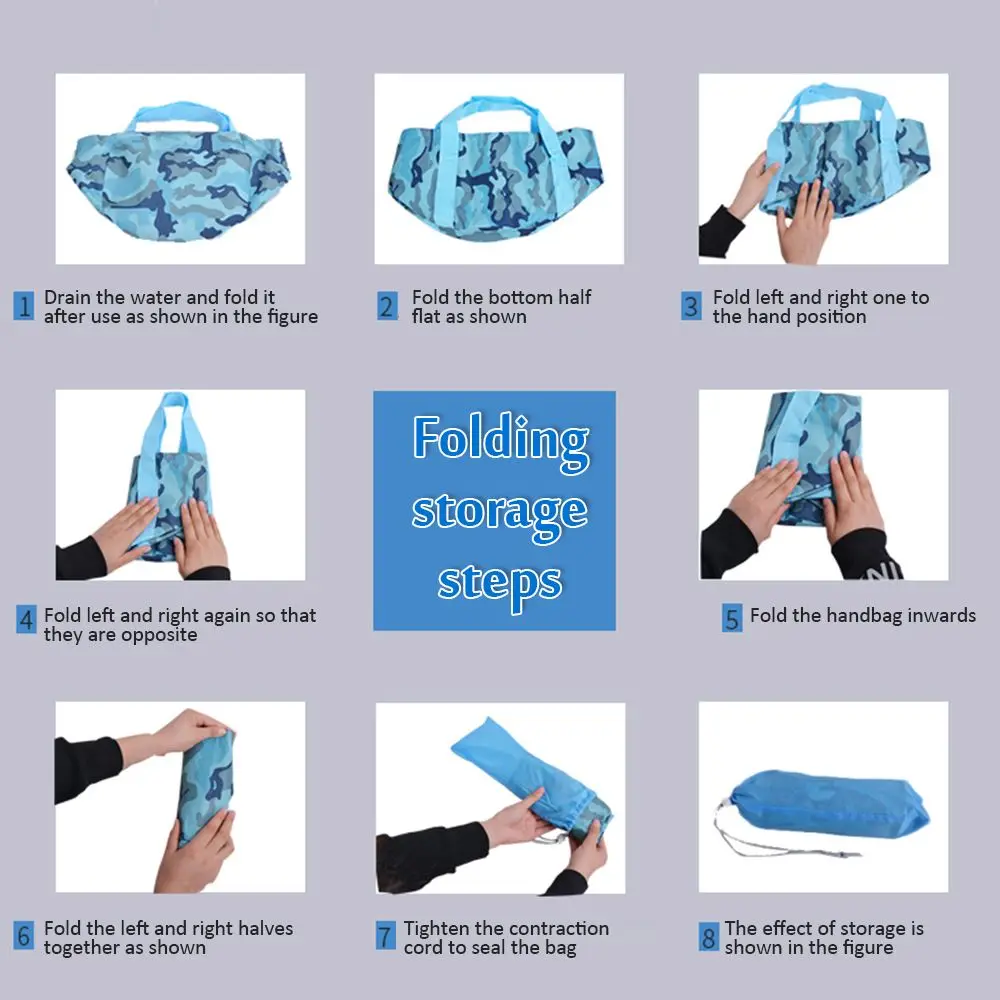 1 Drain the water and fold it after use as shown in the figure

2 Fold the bottom half flat as shown

3 Fold left and right one to the hand position

4 Fold left and right again so that they are opposite

Folding storage steps

5 Fold the handbag inwards

6 Fold the left and right halves together as shown

7 Tighten the contraction cord to seal the bag

8 The effect of storage is shown in the figure