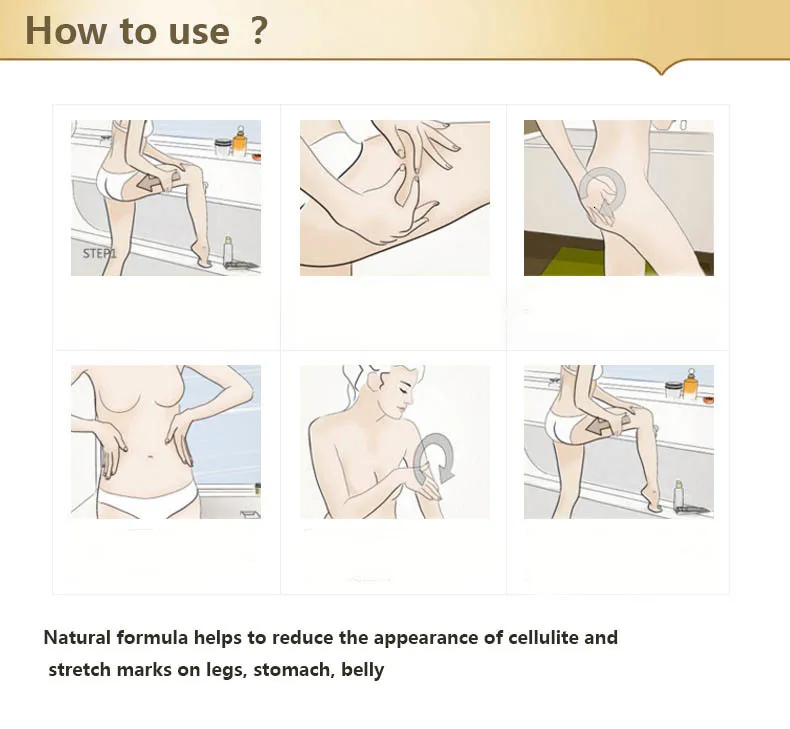 How to use ?

STEP1

Natural formula helps to reduce the appearance of cellulite and stretch marks on legs, stomach, belly