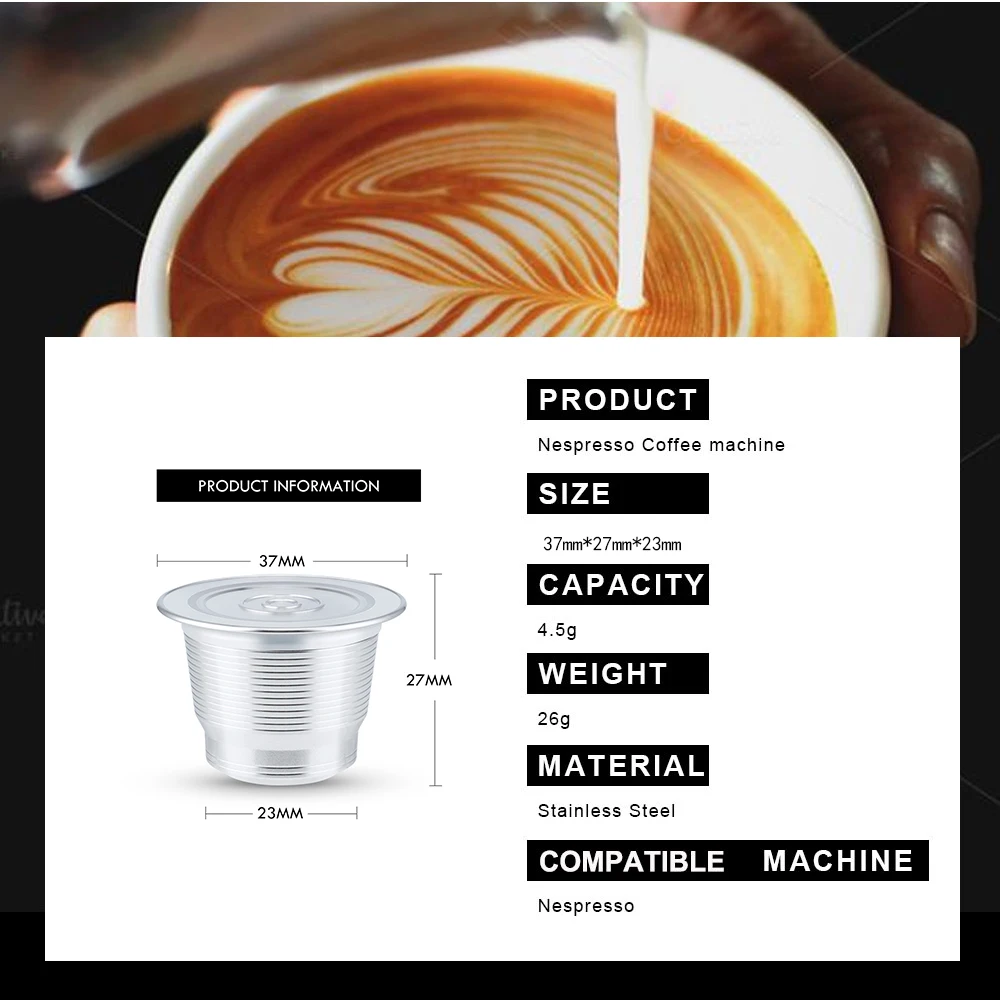 PRODUCT INFORMATION

37MM

27MM

23MM

PRODUCT

Nespresso Coffee machine

SIZE

37mm*27mm*23mm

CAPACITY

4.5g

WEIGHT

26g

MATERIAL

Stainless Steel

COMPATIBLE MACHINE

Nespresso