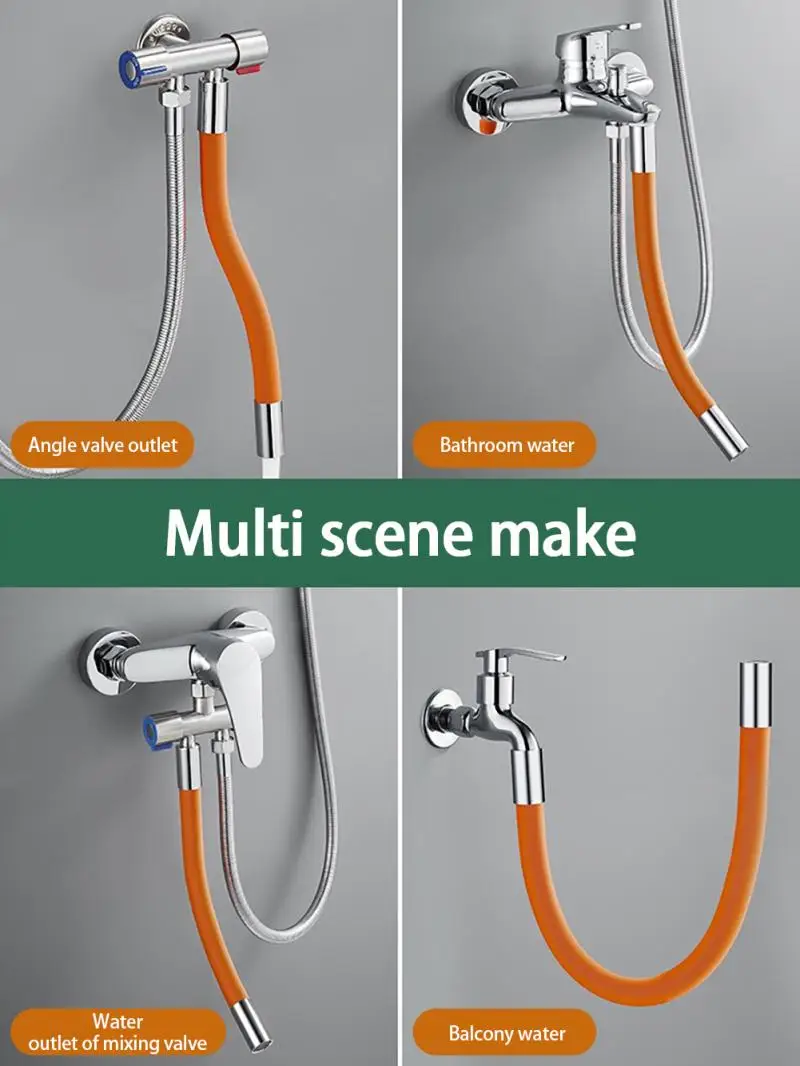 Angle valve outlet

Bathroom water

Multi scene make

Water
outlet of mixing valve

Balcony water