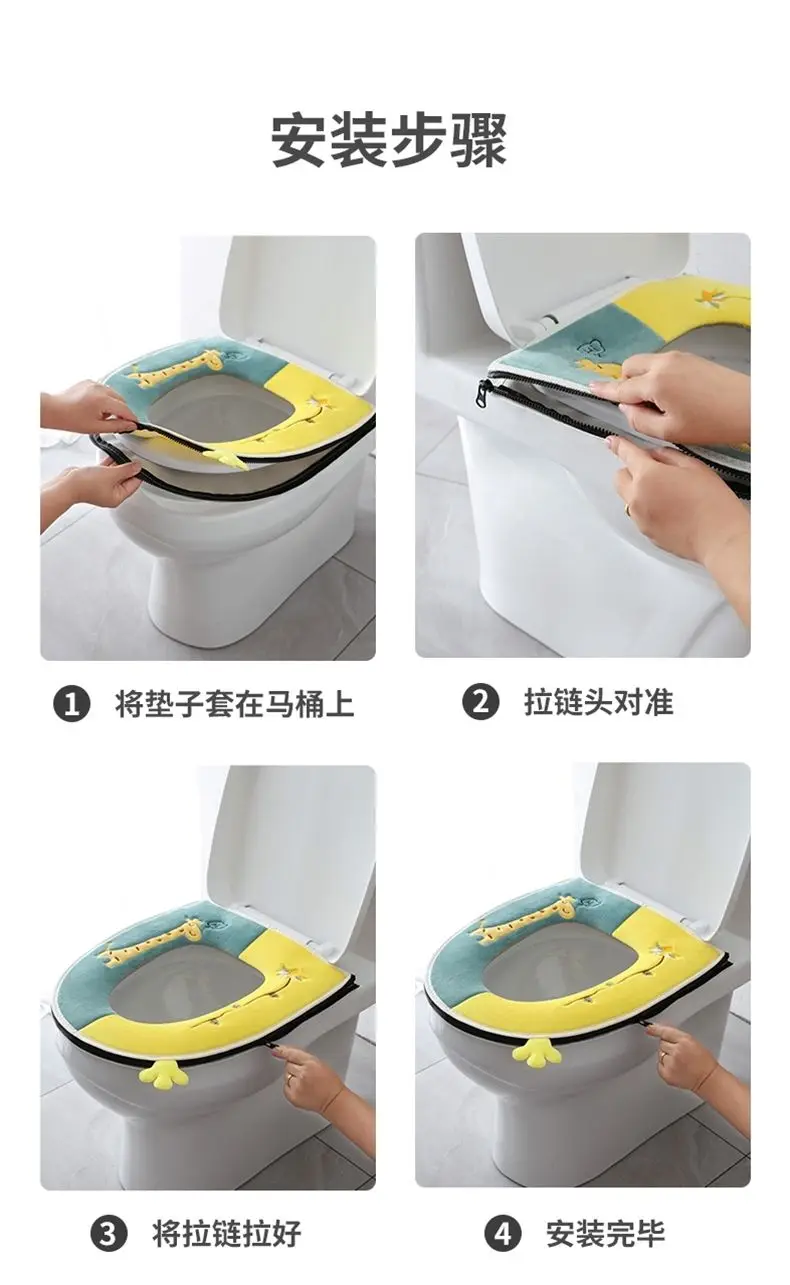 安装步骤

1 将垫子套在马桶上

2 拉链头对准

3 将拉链拉好

4 安装完毕