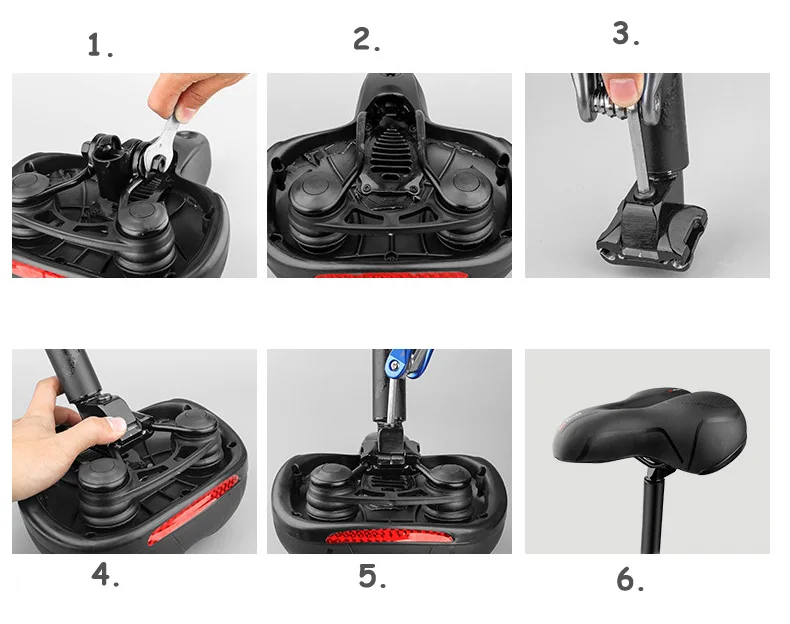 1.

2.

3.

4.

5.

6.