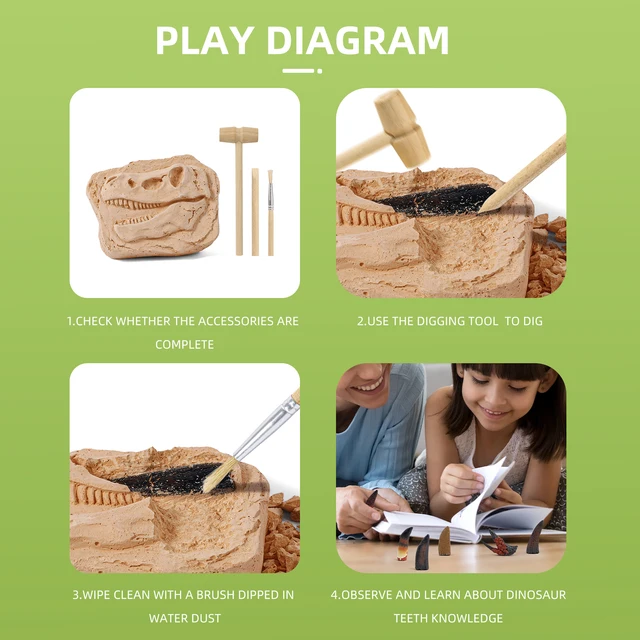 PLAY DIAGRAM

1.CHECK WHETHER THE ACCESSORIES ARE COMPLETE

2.USE THE DIGGING TOOL  TO DIG

3.WIPE CLEAN WITH A BRUSH DIPPED IN WATER DUST

4.OBSERVE AND LEARN ABOUT DINOSAUR TEETH KNOWLEDGE