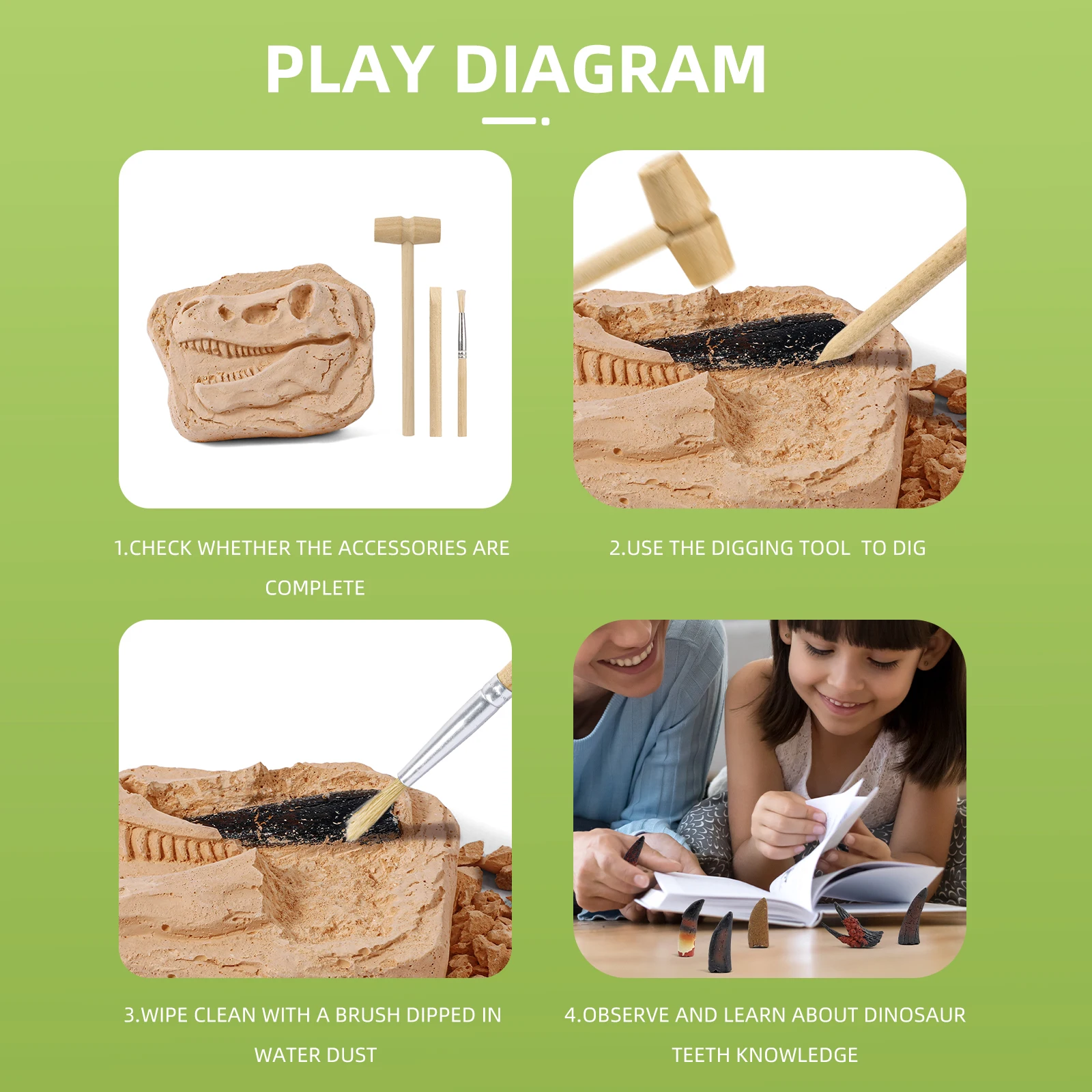 PLAY DIAGRAM

1.CHECK WHETHER THE ACCESSORIES ARE COMPLETE

2.USE THE DIGGING TOOL  TO DIG

3.WIPE CLEAN WITH A BRUSH DIPPED IN WATER DUST

4.OBSERVE AND LEARN ABOUT DINOSAUR TEETH KNOWLEDGE