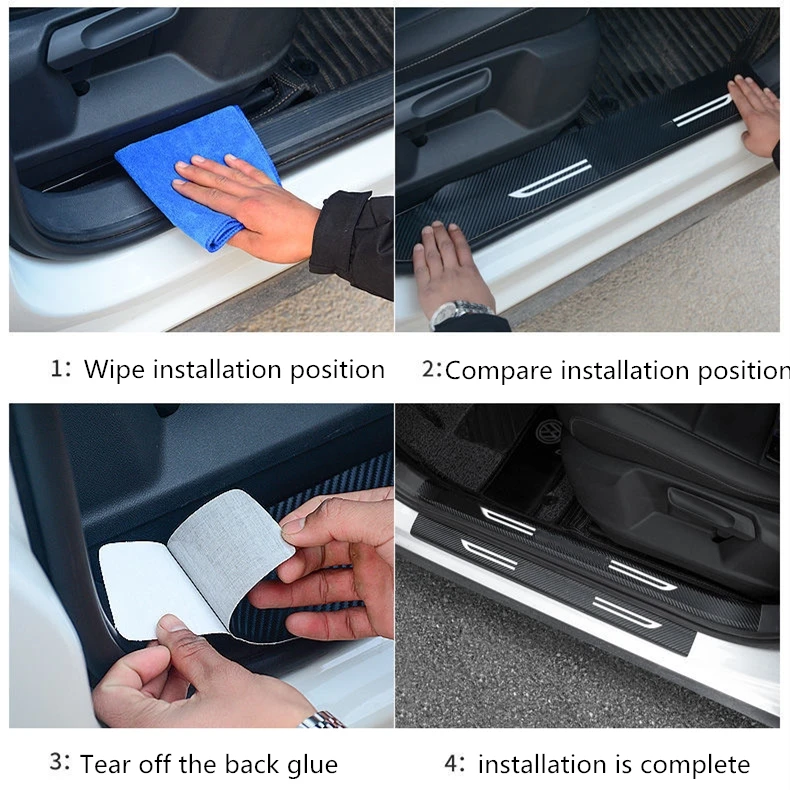 1: Wipe installation position

2:Compare installation position

3: Tear off the back glue

4: installation is complete