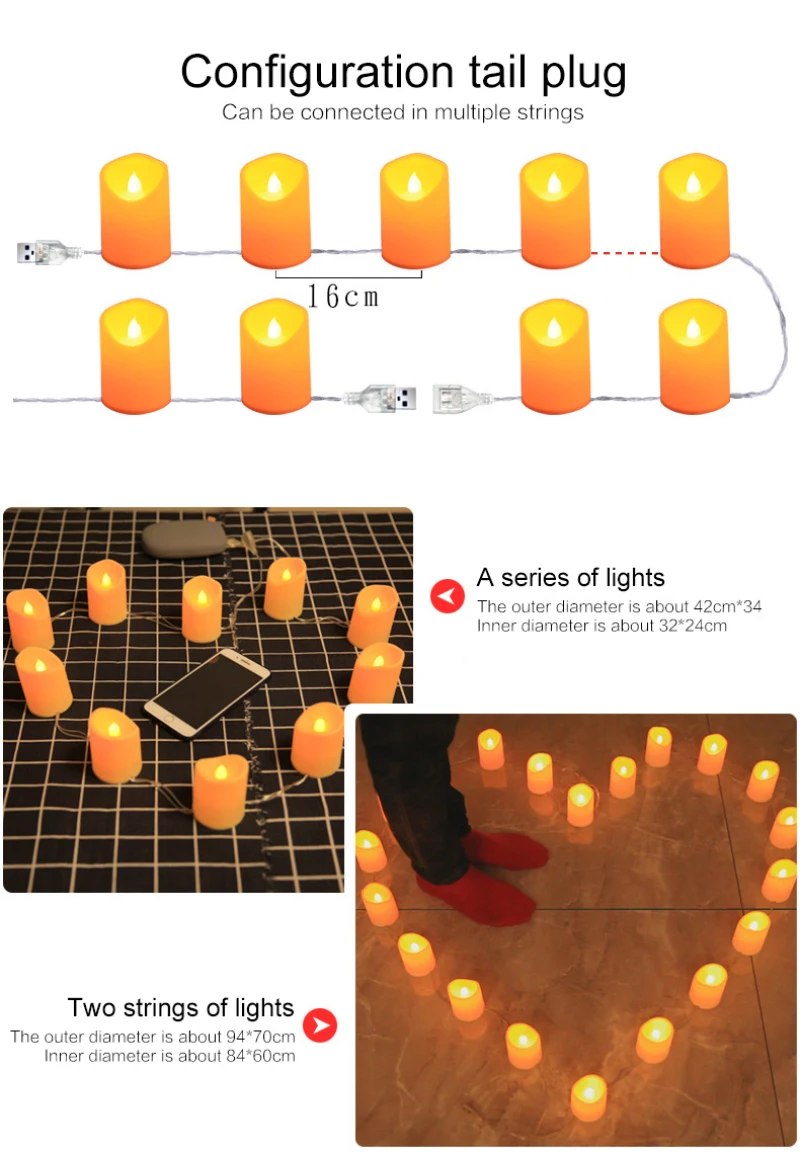 Configuration tail plug
Can be connected in multiple strings

16cm

A series of lights
The outer diameter is about 42cm*34
Inner diameter is about 32*24cm

Two strings of lights
The outer diameter is about 94*70cm
Inner diameter is about 84*60cm