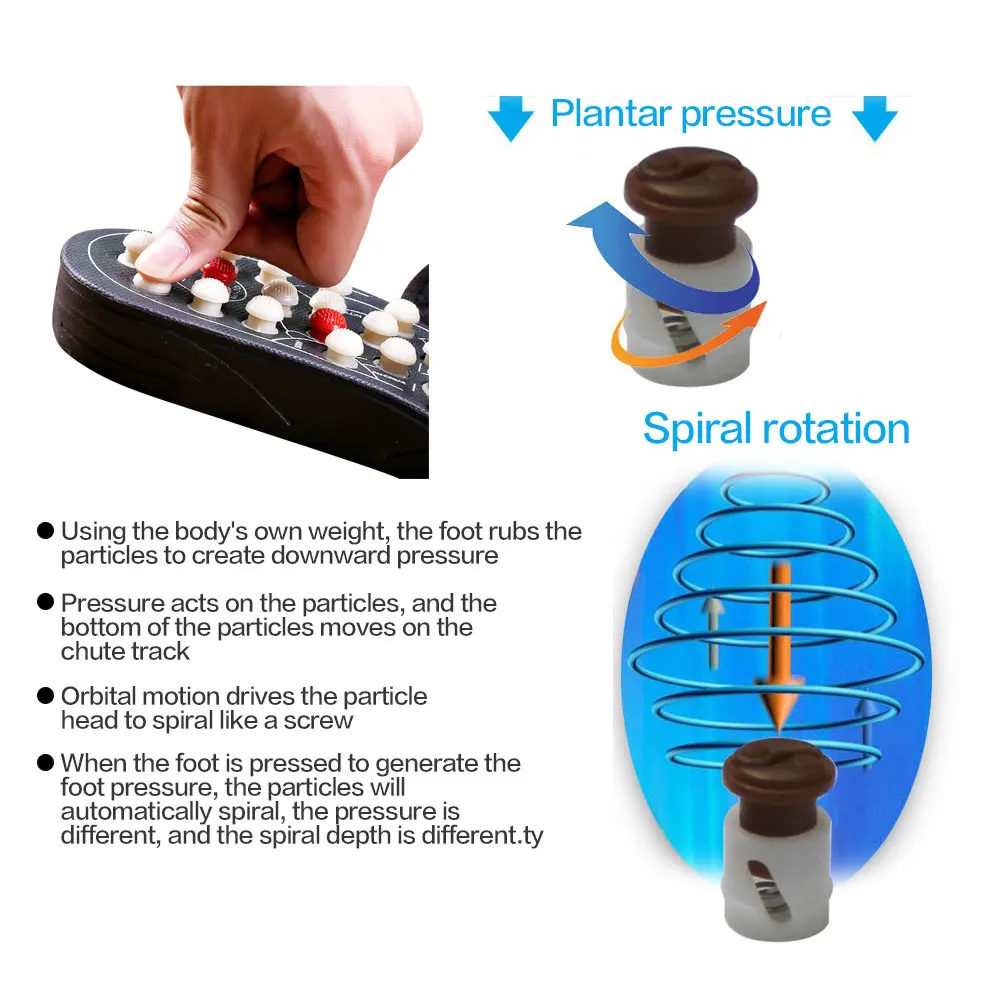 Plantar pressure

Spiral rotation

● Using the body's own weight, the foot rubs the particles to create downward pressure

● Pressure acts on the particles, and the bottom of the particles moves on the chute track

● Orbital motion drives the particle head to spiral like a screw

● When the foot is pressed to generate the foot pressure, the particles will automatically spiral, the pressure is different, and the spiral depth is different.ty