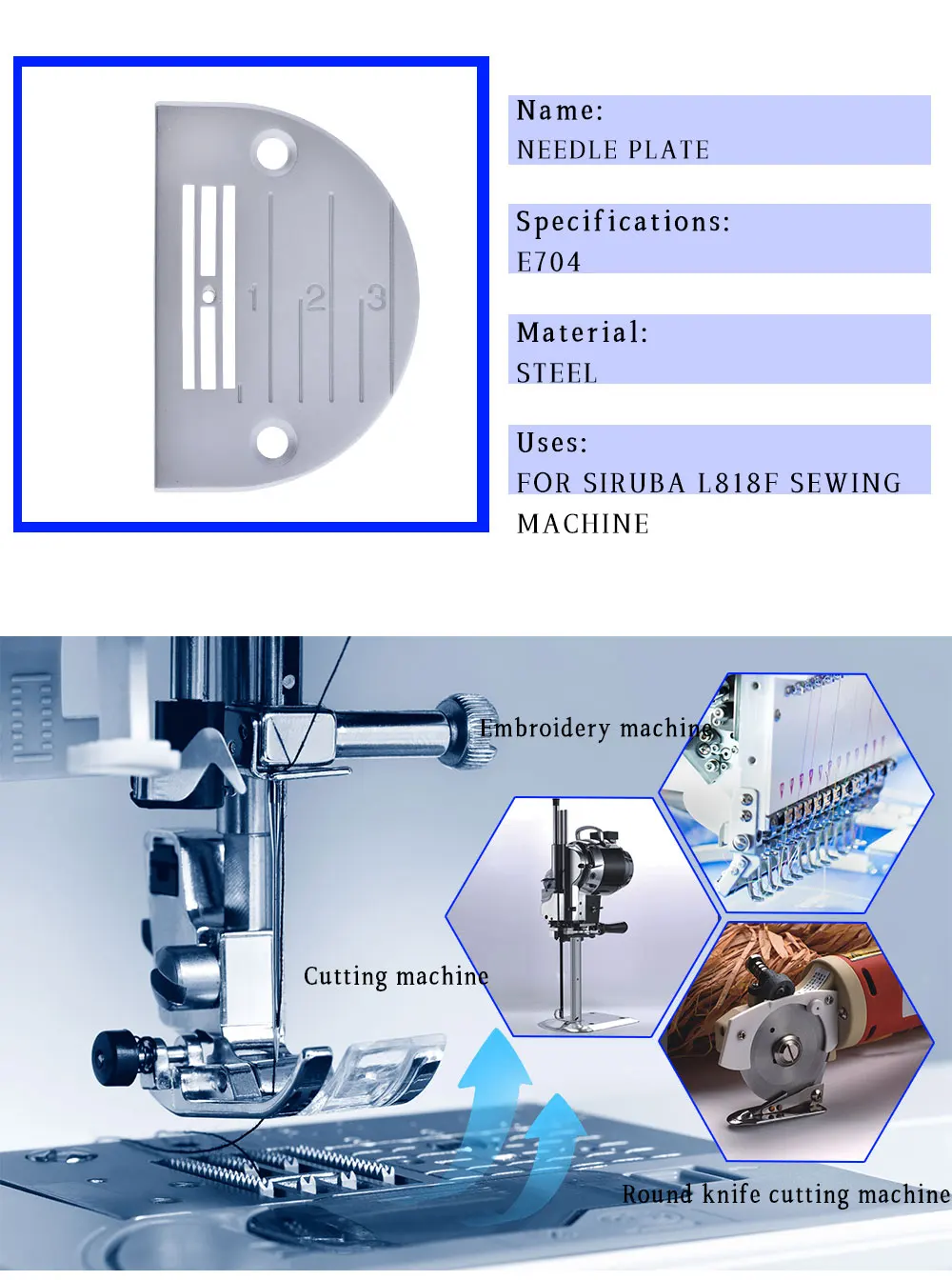 1 2 3

Name:
NEEDLE PLATE

Specifications:
E704

Material:
STEEL

Uses:
FOR SIRUBA L818F SEWING MACHINE

Embroidery machine

Cutting machine

Round knife cutting machine