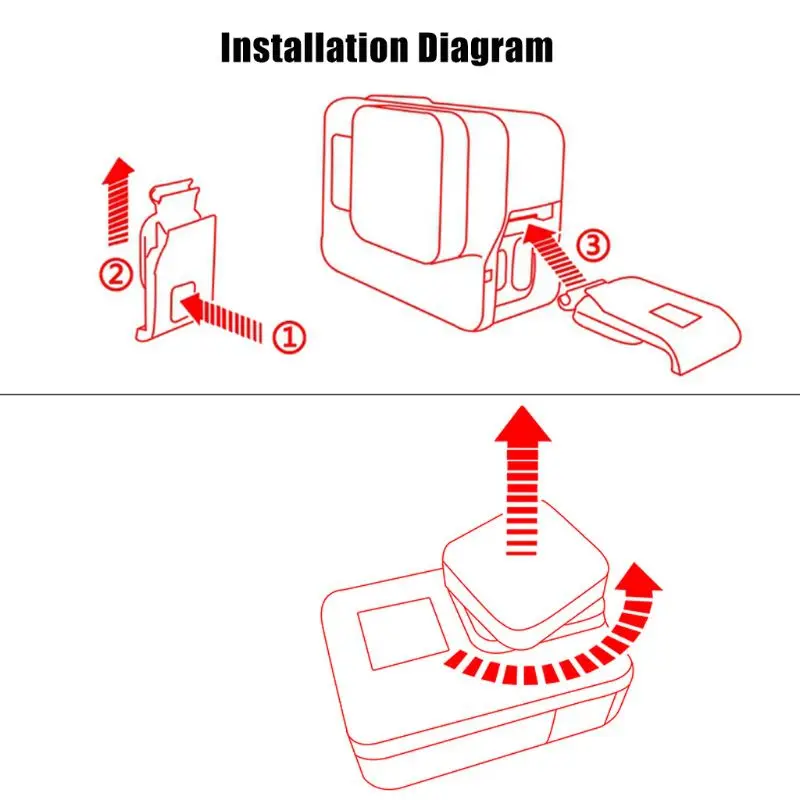 Installation Diagram

②

①

③