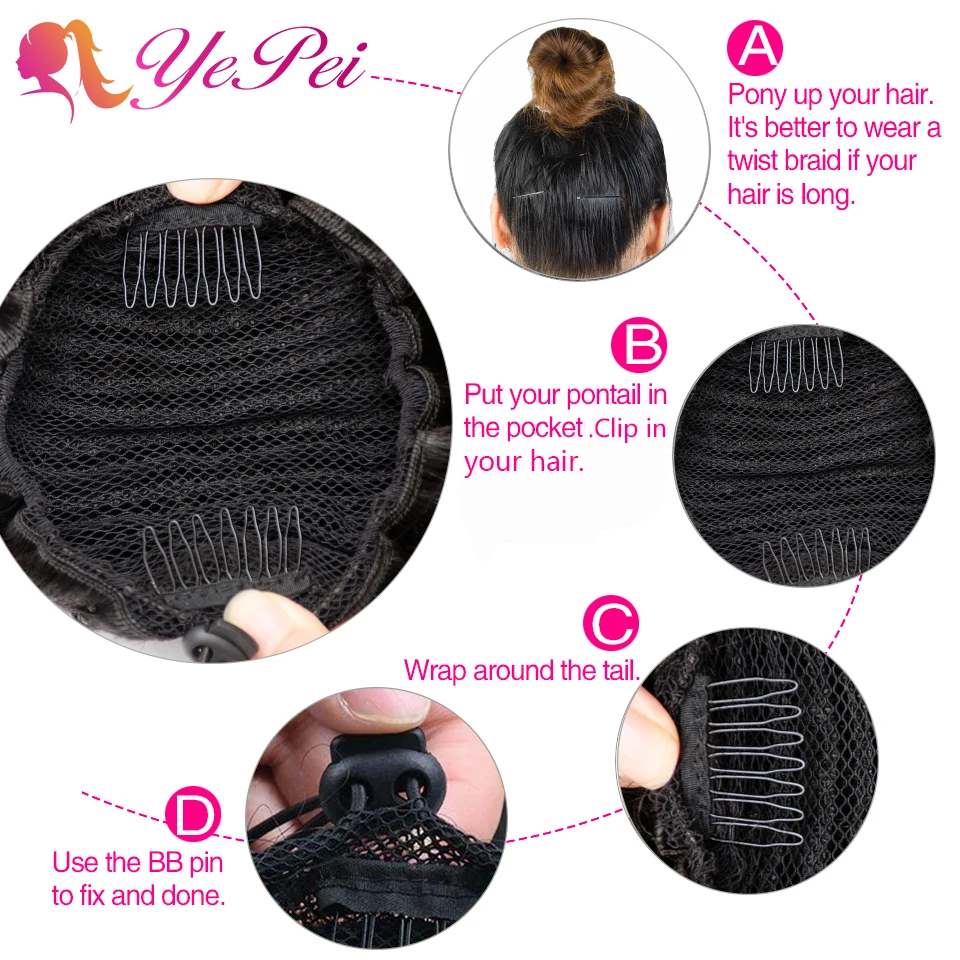 YePei

A
Pony up your hair. It's better to wear a twist braid if your hair is long.

B
Put your pontail in the pocket .Clip in your hair.

C
Wrap around the tail.

D
Use the BB pin to fix and done.