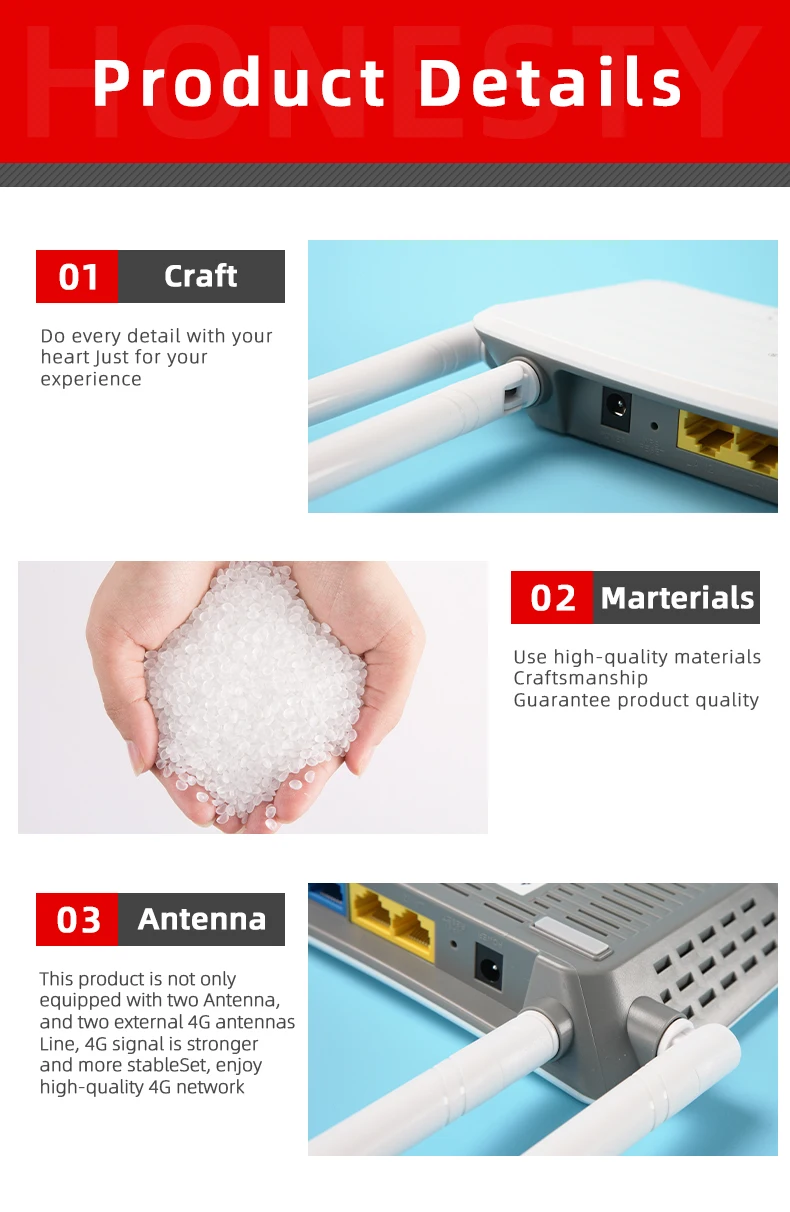 HONESTY
Product Details

01 Craft

Do every detail with your heart Just for your experience

02 Marterials

Use high-quality materials
Craftsmanship
Guarantee product quality

03 Antenna

This product is not only equipped with two Antenna, and two external 4G antennas Line, 4G signal is stronger and more stableSet, enjoy high-quality 4G network