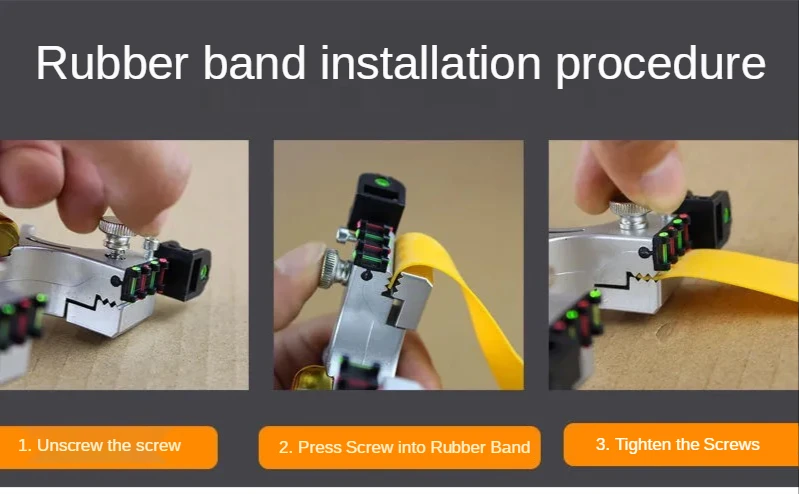 Rubber band installation procedure

1. Unscrew the screw

2. Press Screw into Rubber Band

3. Tighten the Screws