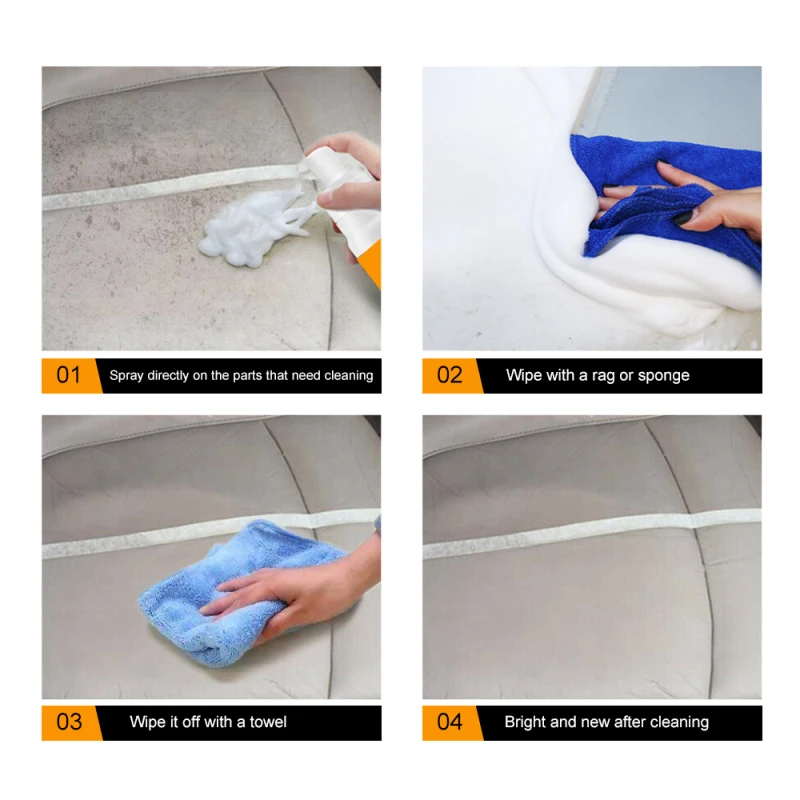 01 Spray directly on the parts that need cleaning

02 Wipe with a rag or sponge

03 Wipe it off with a towel

04 Bright and new after cleaning