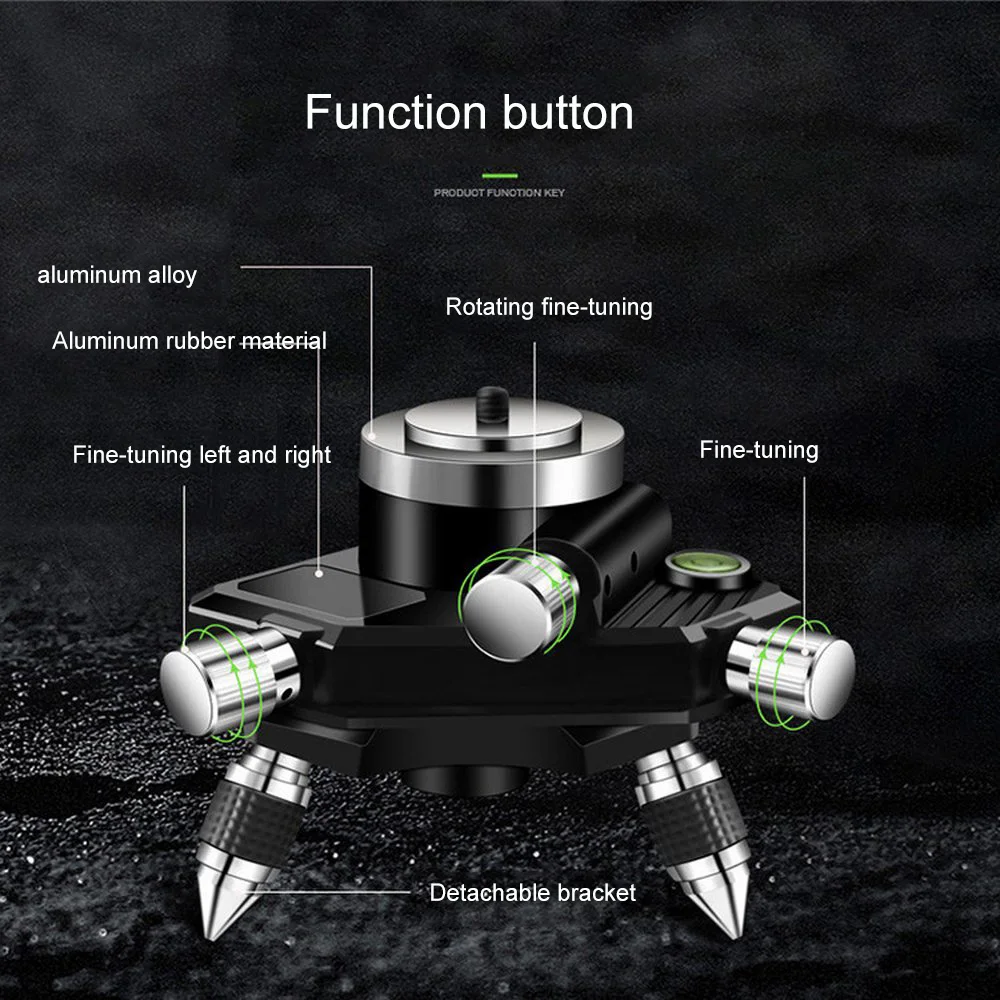 Function button

PRODUCT FUNCTION KEY

aluminum alloy

Aluminum rubber material

Rotating fine-tuning

Fine-tuning left and right

Fine-tuning

Detachable bracket