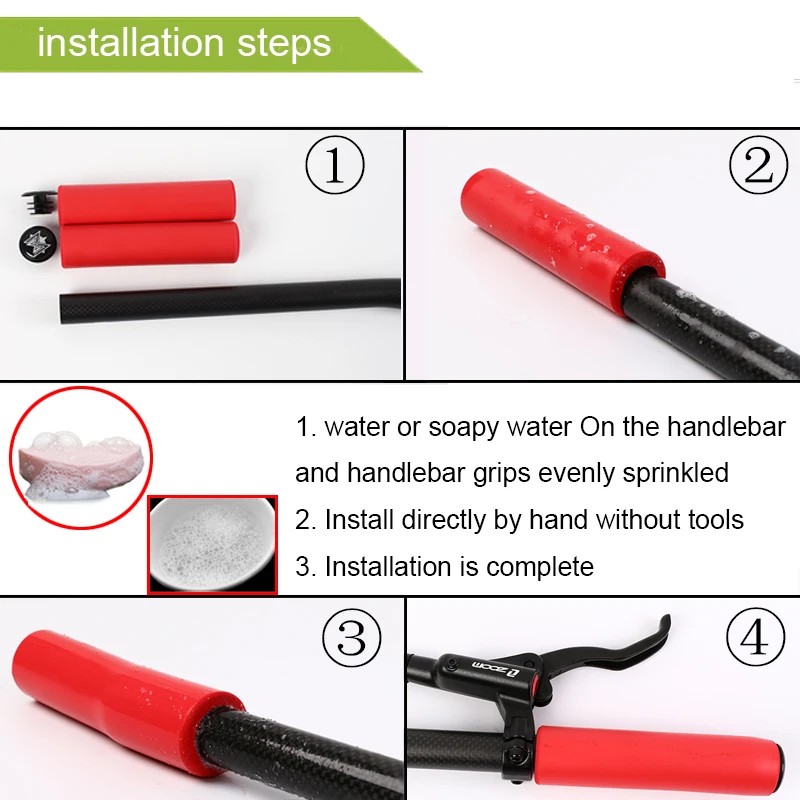 installation steps

①

②

1. water or soapy water On the handlebar and handlebar grips evenly sprinkled

2. Install directly by hand without tools

3. Installation is complete

③

④

ZOOM