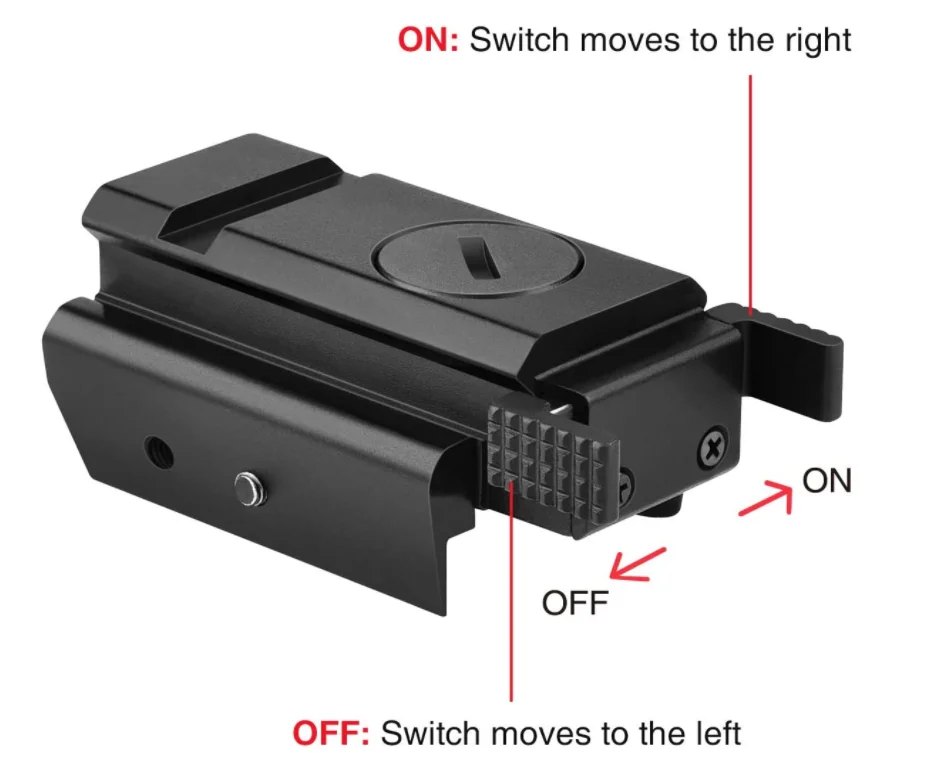 ON: Switch moves to the right

ON

OFF

OFF: Switch moves to the left