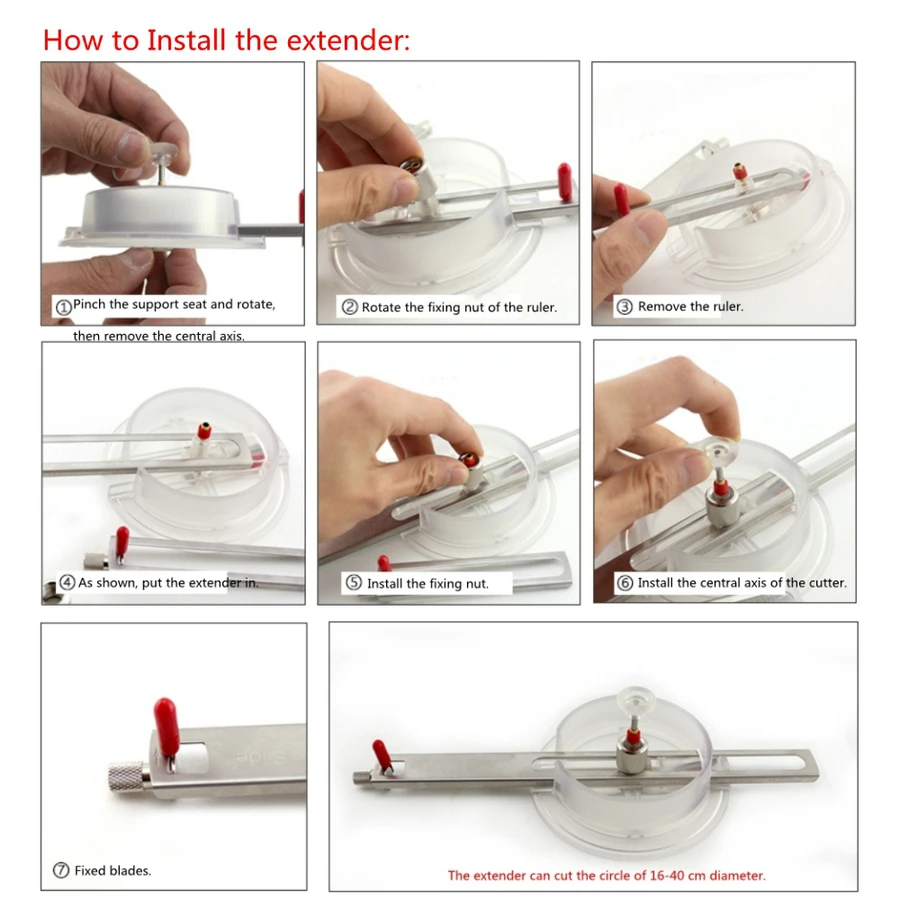 How to Install the extender:

①Pinch the support seat and rotate, then remove the central axis.

② Rotate the fixing nut of the ruler.

③ Remove the ruler.

④ As shown, put the extender in.

⑤ Install the fixing nut.

⑥ Install the central axis of the cutter.

⑦ Fixed blades.

The extender can cut the circle of 16-40 cm diameter.