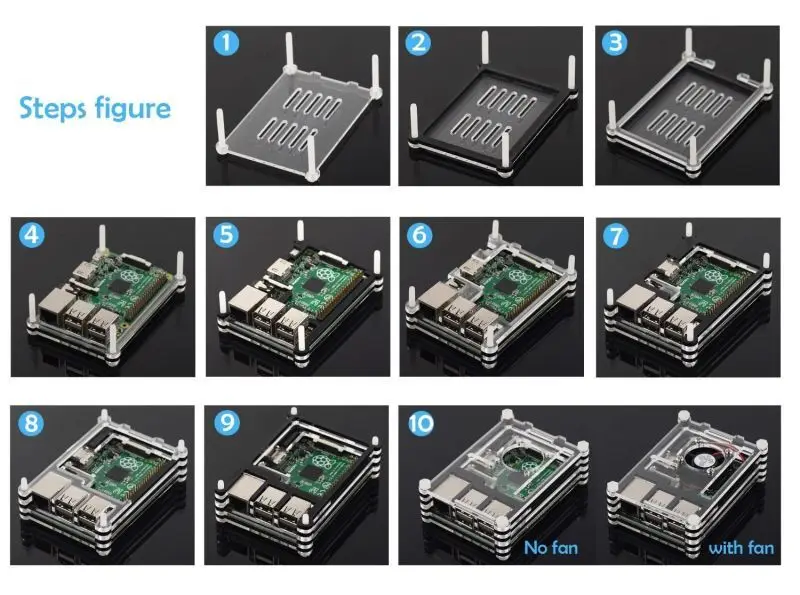 Steps figure

1

2

3

4

5

6

7

8

9

10

No fan

with fan