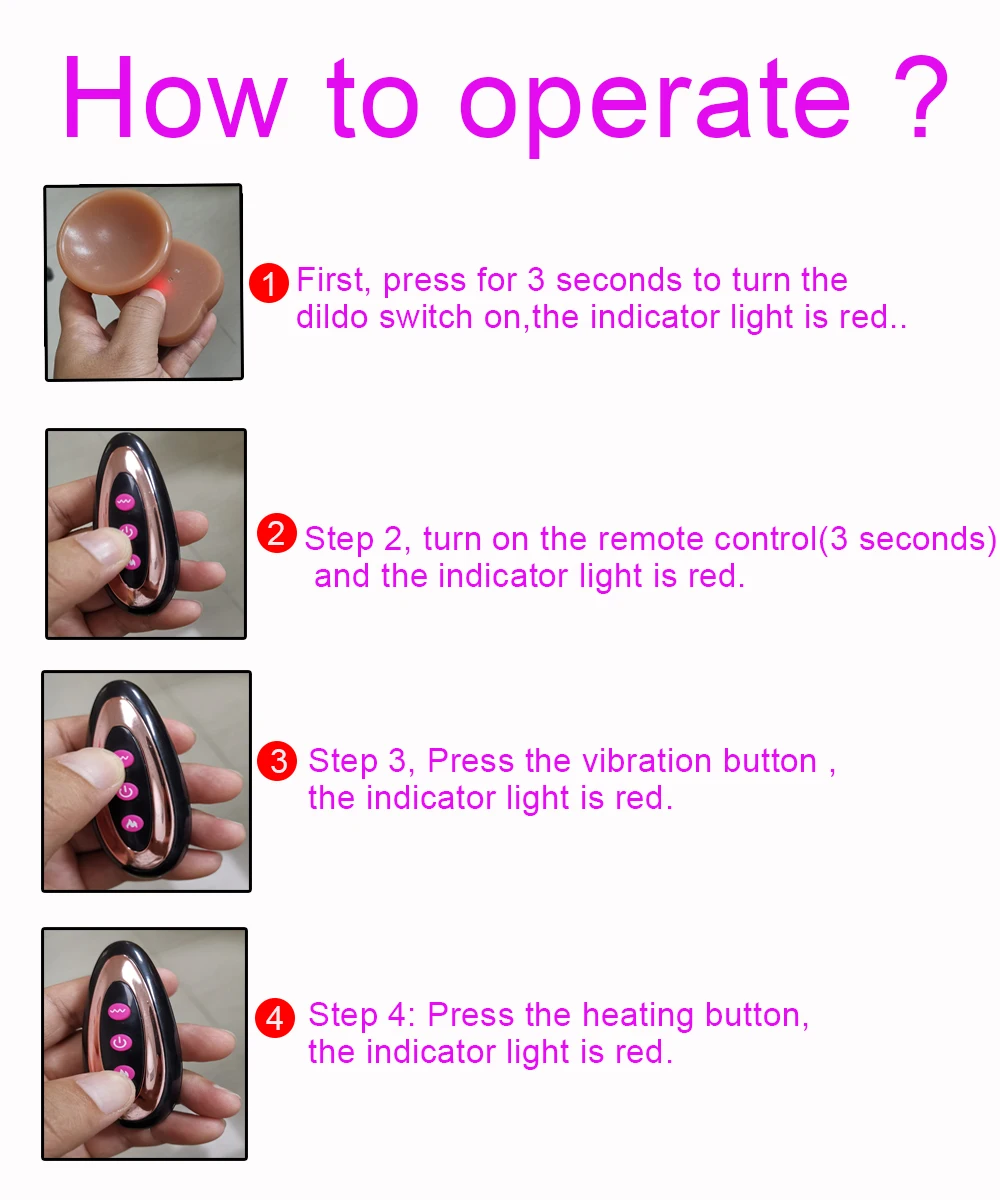 How to operate ?

1 First, press for 3 seconds to turn the dildo switch on,the indicator light is red..

2 Step 2, turn on the remote control(3 seconds) and the indicator light is red.

3 Step 3, Press the vibration button , the indicator light is red.

4 Step 4: Press the heating button, the indicator light is red.