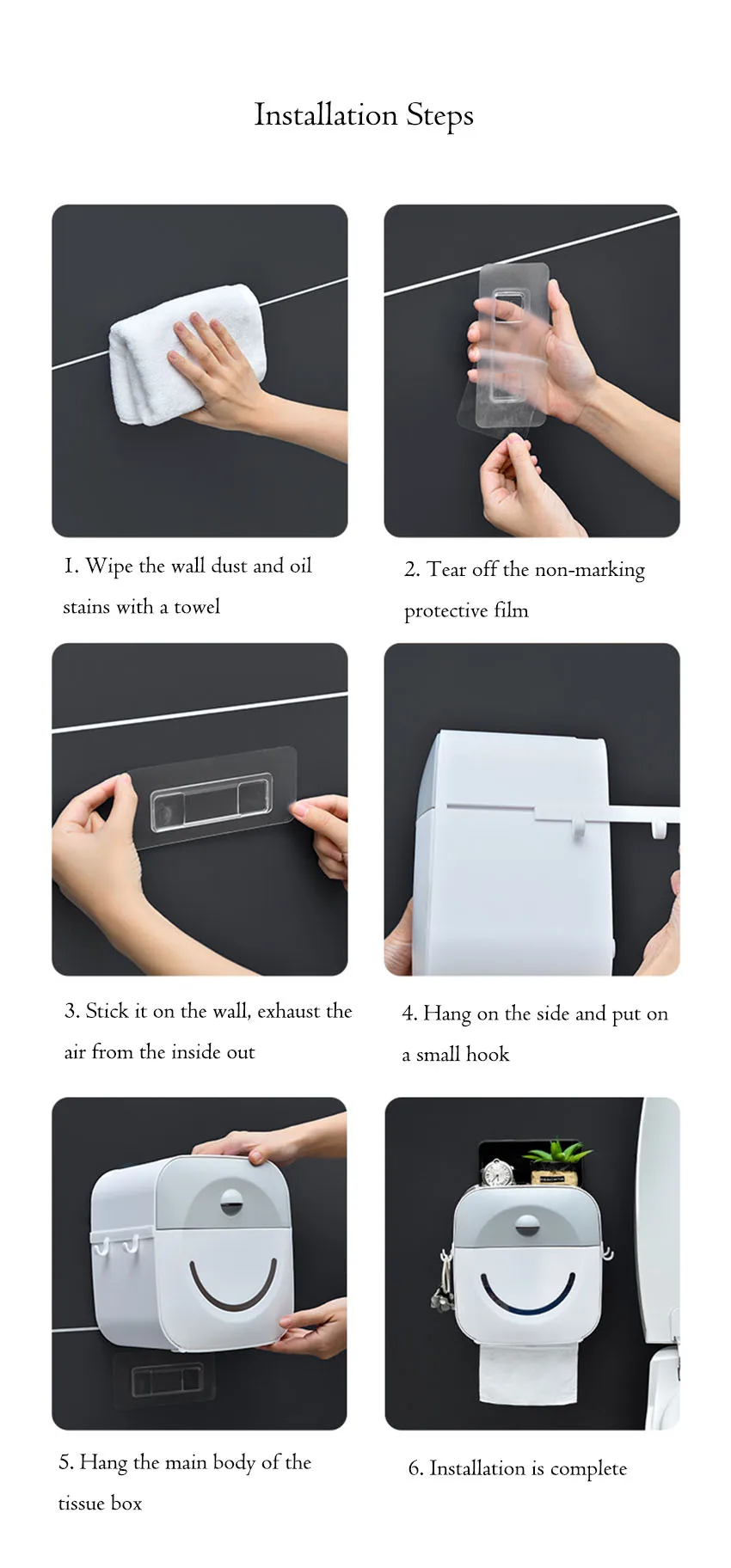 Installation Steps

1. Wipe the wall dust and oil stains with a towel

2. Tear off the non-marking protective film

3. Stick it on the wall, exhaust the air from the inside out

4. Hang on the side and put on a small hook

5. Hang the main body of the tissue box

6. Installation is complete