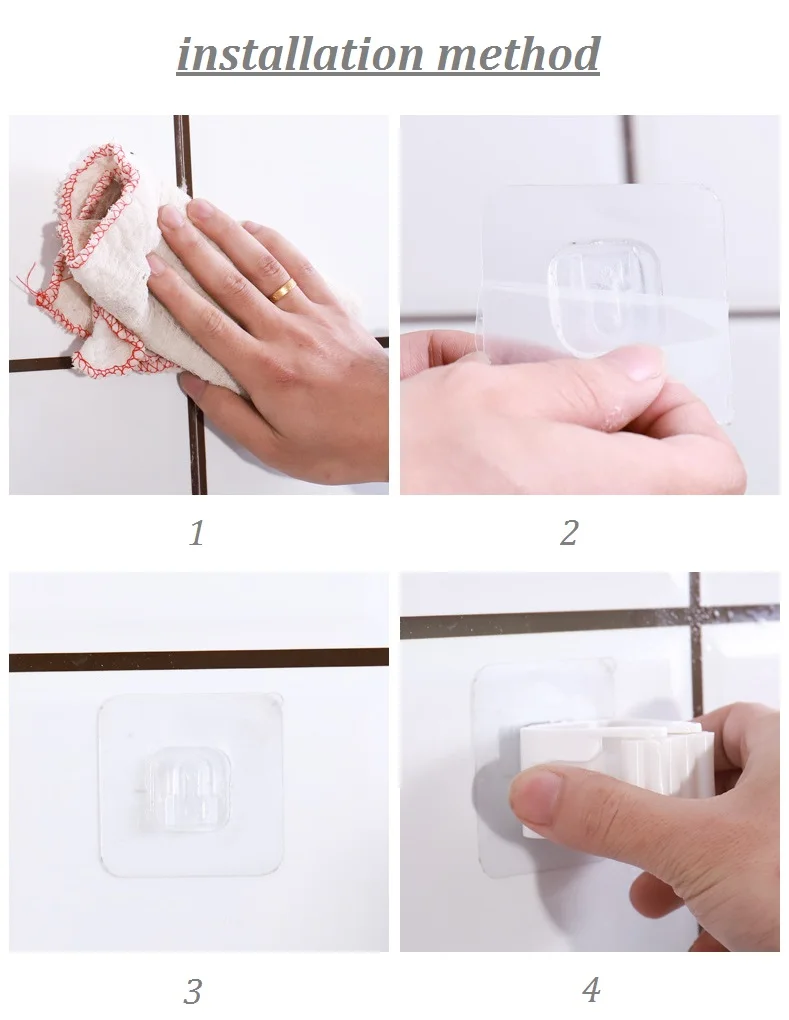 installation method

1

2

3

4