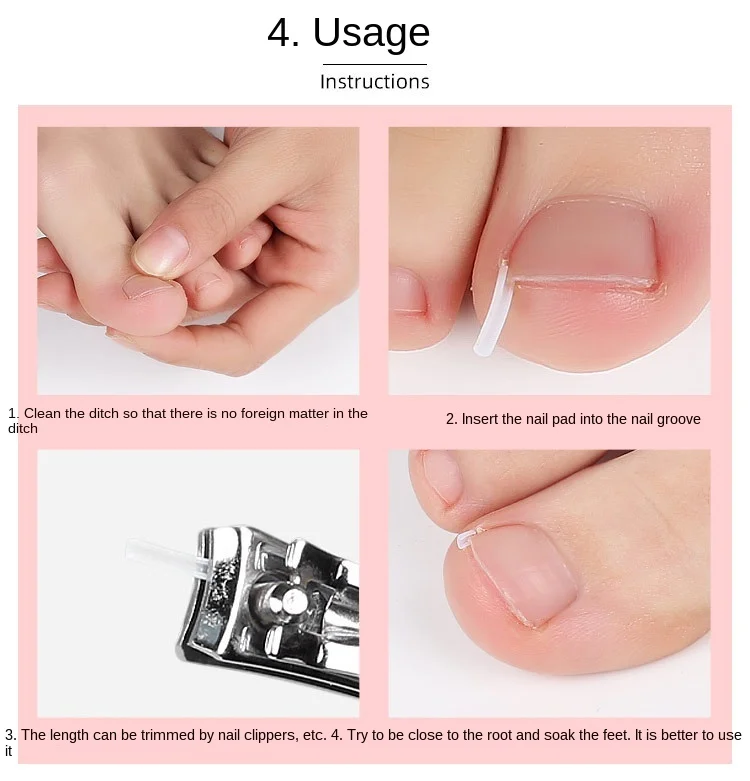 4. Usage

Instructions

1. Clean the ditch so that there is no foreign matter in the ditch

2. Insert the nail pad into the nail groove

3. The length can be trimmed by nail clippers, etc.

4. Try to be close to the root and soak the feet. It is better to use it