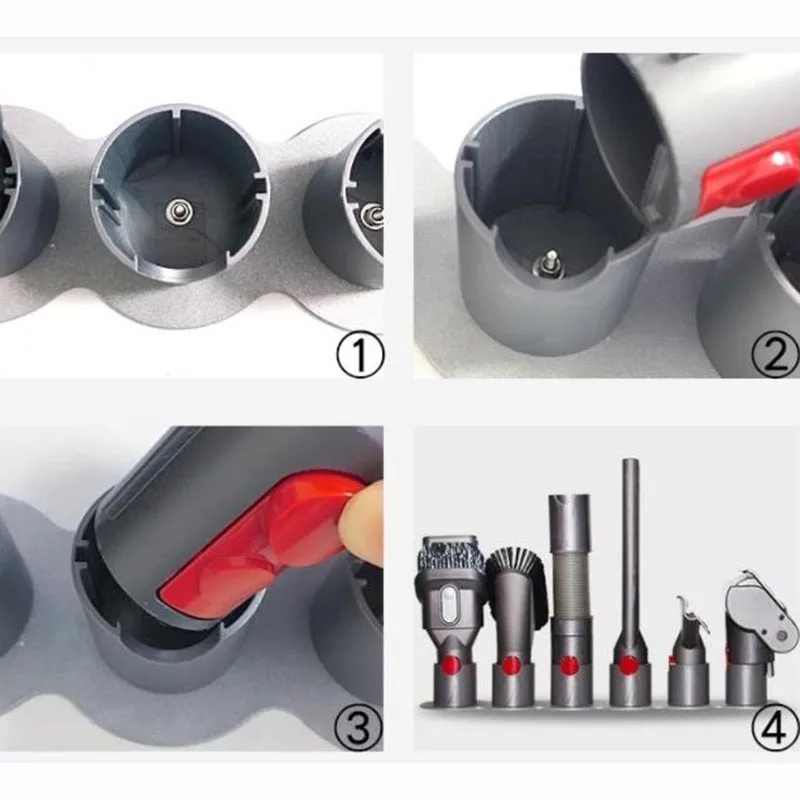 ①

②

③

④