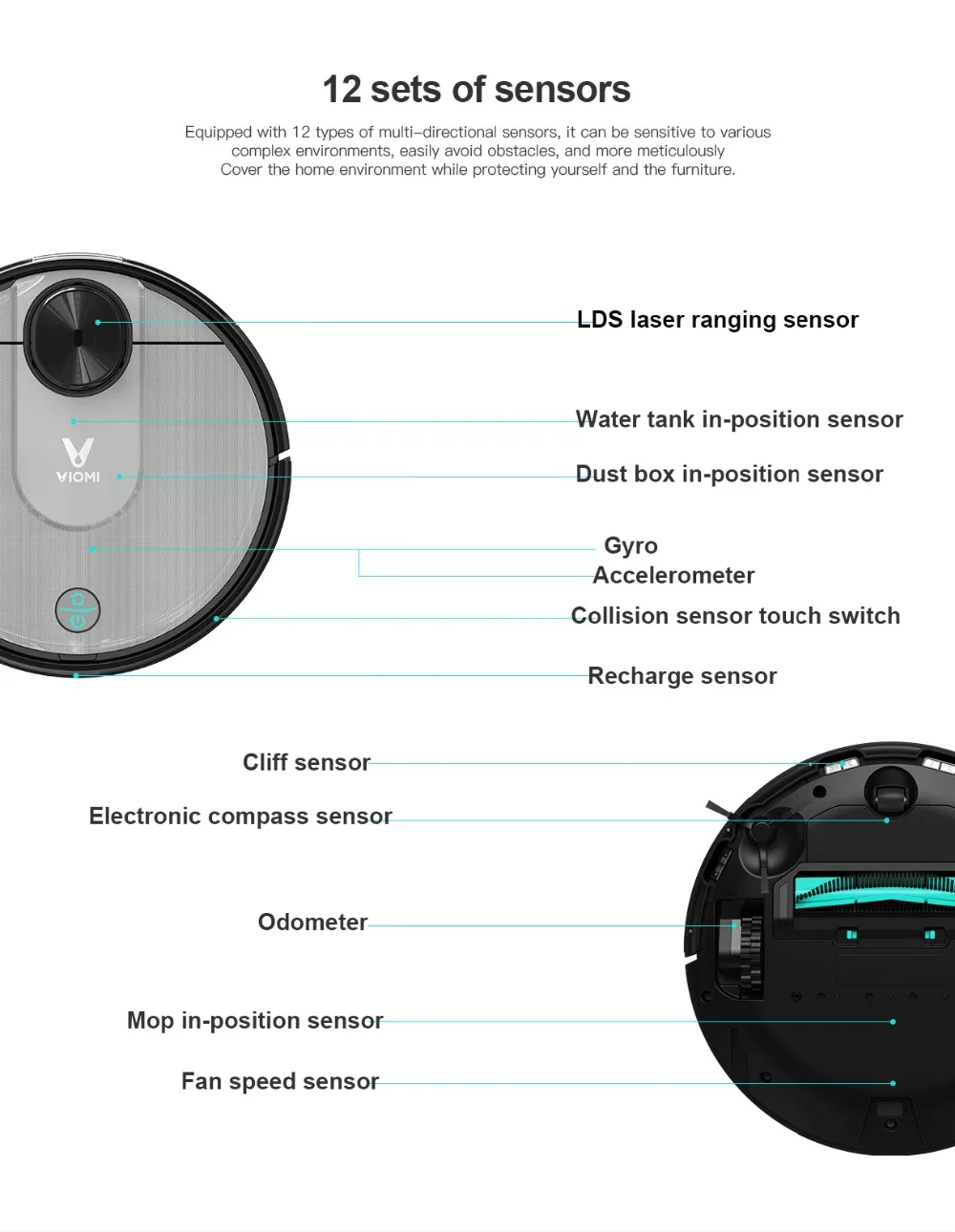 12 sets of sensors

Equipped with 12 types of multi-directional sensors, it can be sensitive to various complex environments, easily avoid obstacles, and more meticulously Cover the home environment while protecting yourself and the furniture.

VIOMI

LDS laser ranging sensor

Water tank in-position sensor

Dust box in-position sensor

Gyro

Accelerometer

Collision sensor touch switch

Recharge sensor

Cliff sensor

Electronic compass sensor

Odometer

Mop in-position sensor

Fan speed sensor