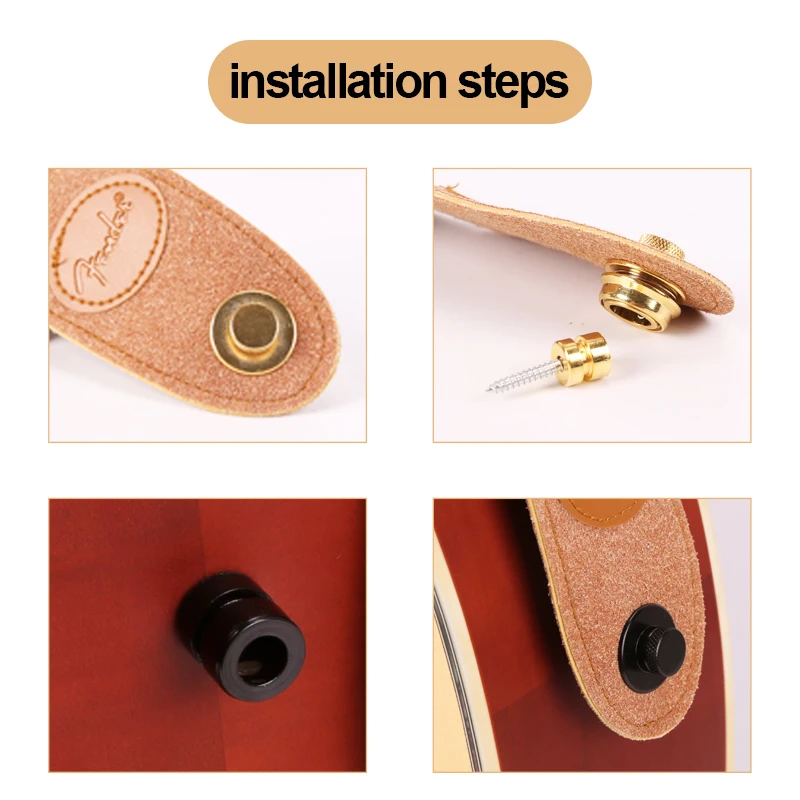 installation steps

Fender