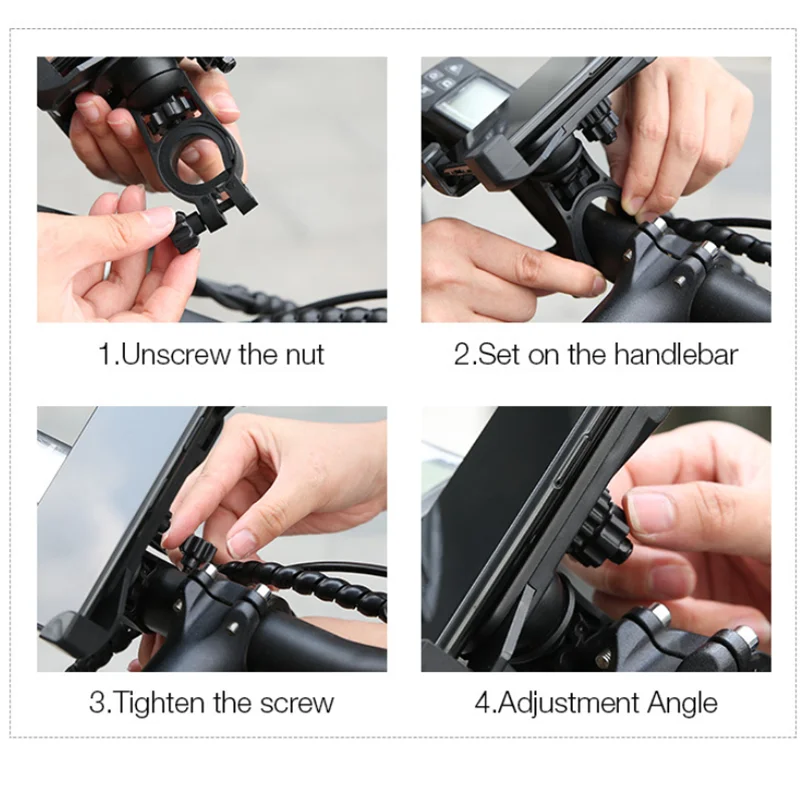 1.Unscrew the nut

2.Set on the handlebar

3.Tighten the screw

4.Adjustment Angle