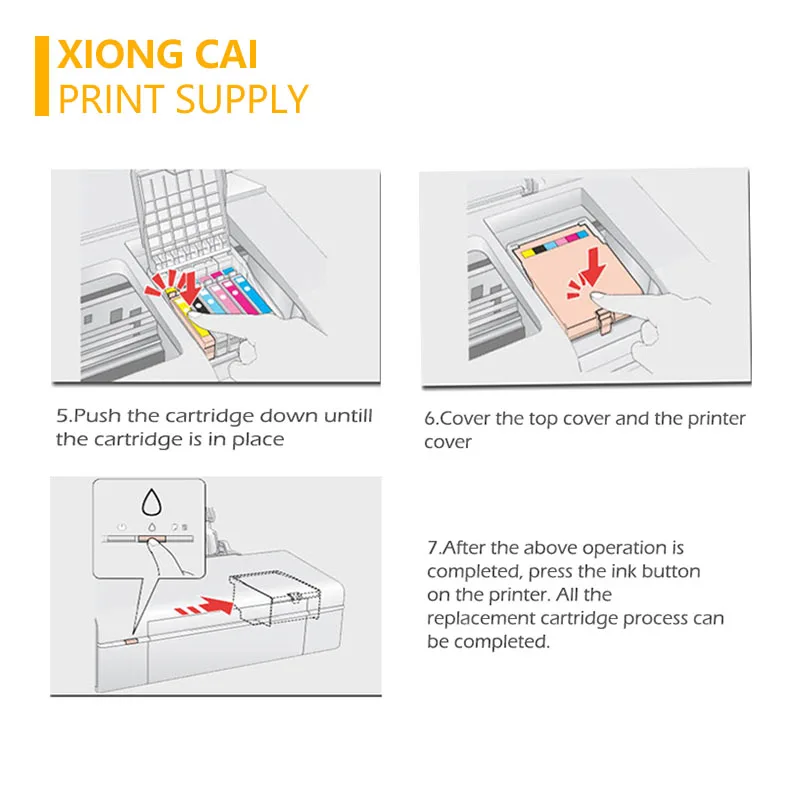 XIONG CAI
PRINT SUPPLY

5.Push the cartridge down untill the cartridge is in place

6.Cover the top cover and the printer cover

7.After the above operation is completed, press the ink button on the printer. All the replacement cartridge process can be completed.