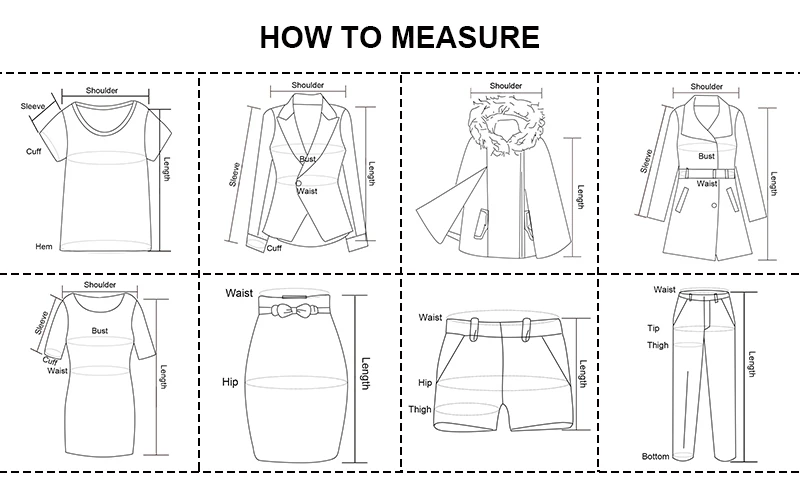 HOW TO MEASURE

Shoulder
Sleeve
Cuff
Length
Hem

Shoulder
Sleeve
Bust
Waist
Length
Cuff

Shoulder
Length

Shoulder
Sleeve
Bust
Waist
Length

Shoulder
Sleeve
Bust
Cuff
Waist
Length

Waist
Hip
Length

Waist
Hip
Thigh
Length

Waist
Tip
Thigh
Length
Bottom