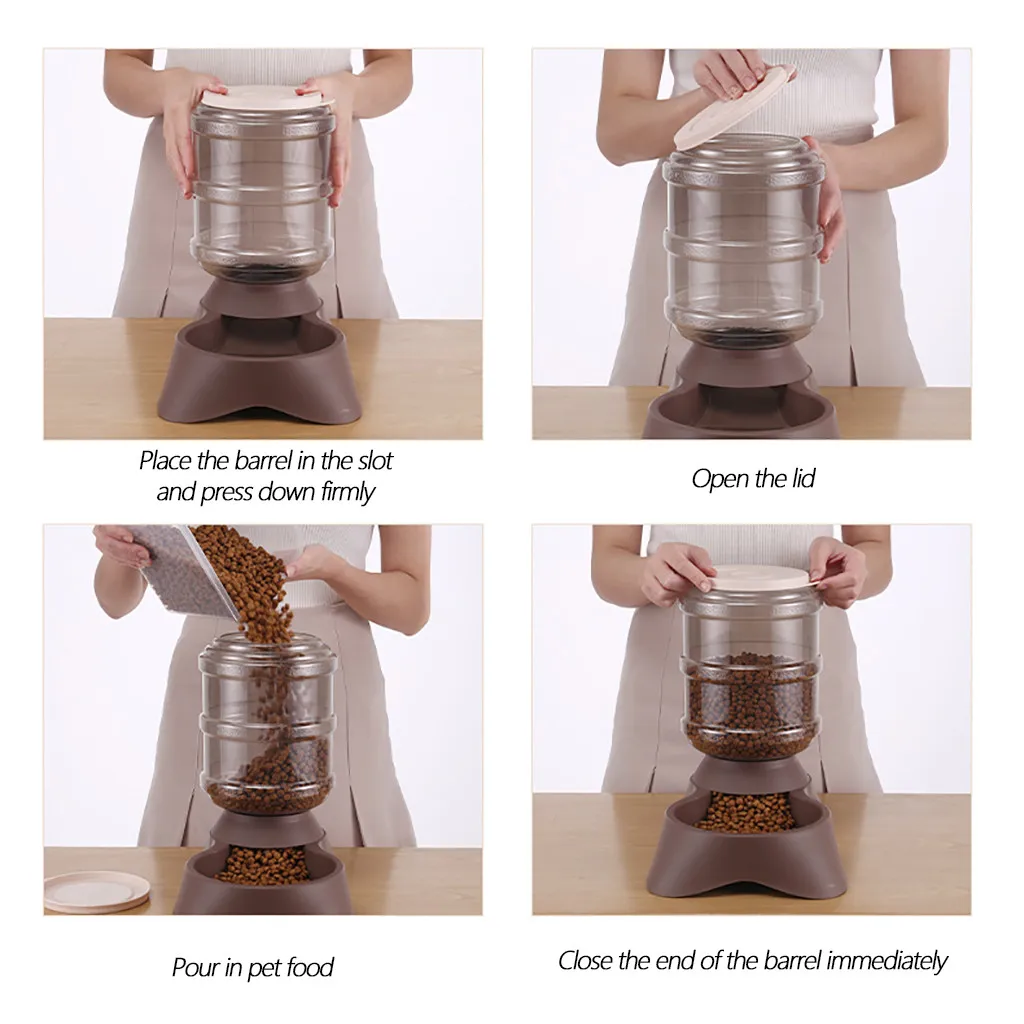 Place the barrel in the slot and press down firmly

Open the lid

Pour in pet food

Close the end of the barrel immediately