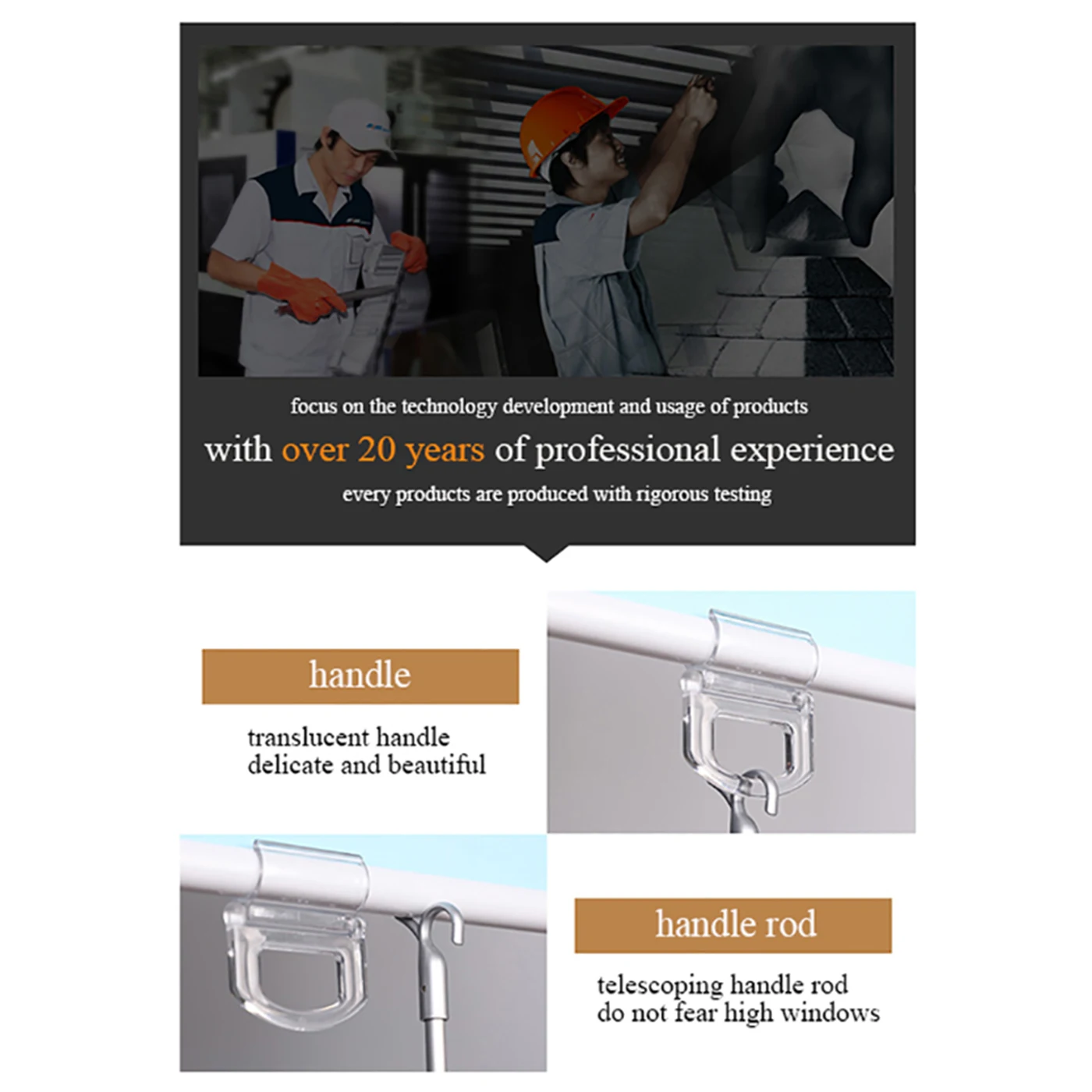 focus on the technology development and usage of products

with over 20 years of professional experience

every products are produced with rigorous testing

handle

translucent handle
delicate and beautiful

handle rod

telescoping handle rod
do not fear high windows