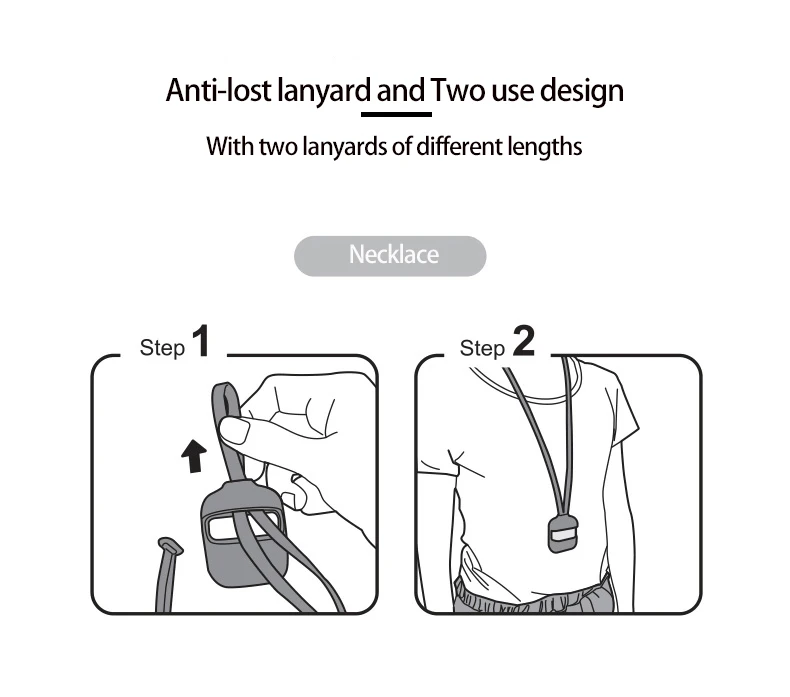 Anti-lost lanyard and Two use design

With two lanyards of different lengths

Necklace

Step 1

Step 2