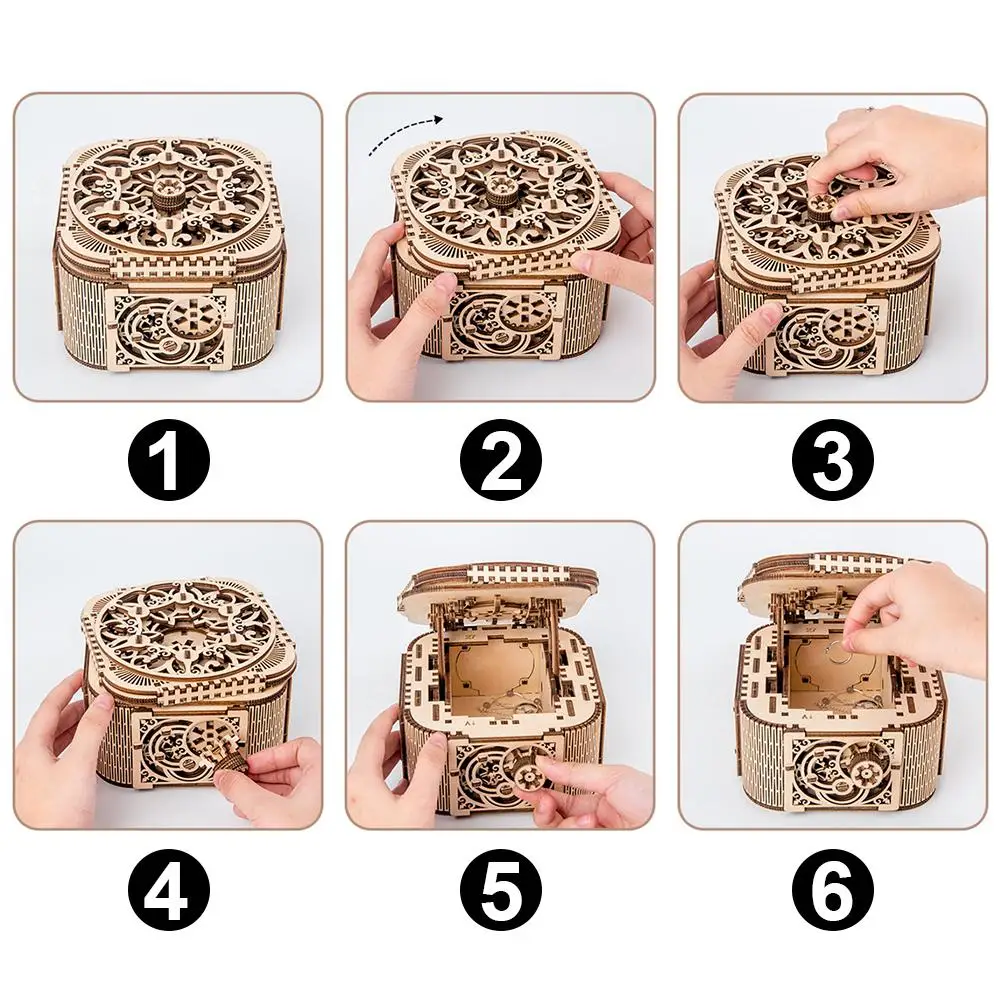 1
2
3
4
5
6