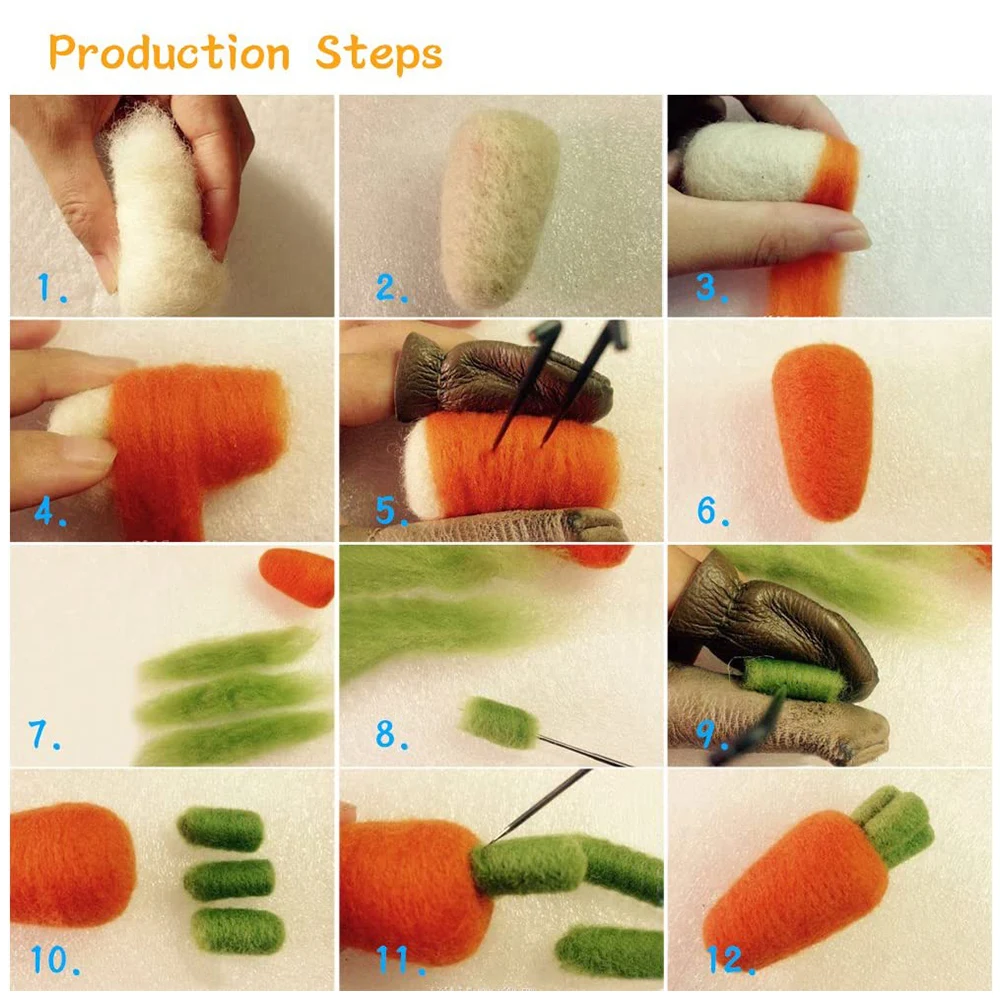 Production Steps

1.

2.

3.

4.

5.

6.

7.

8.

9.

10.

11.

12.