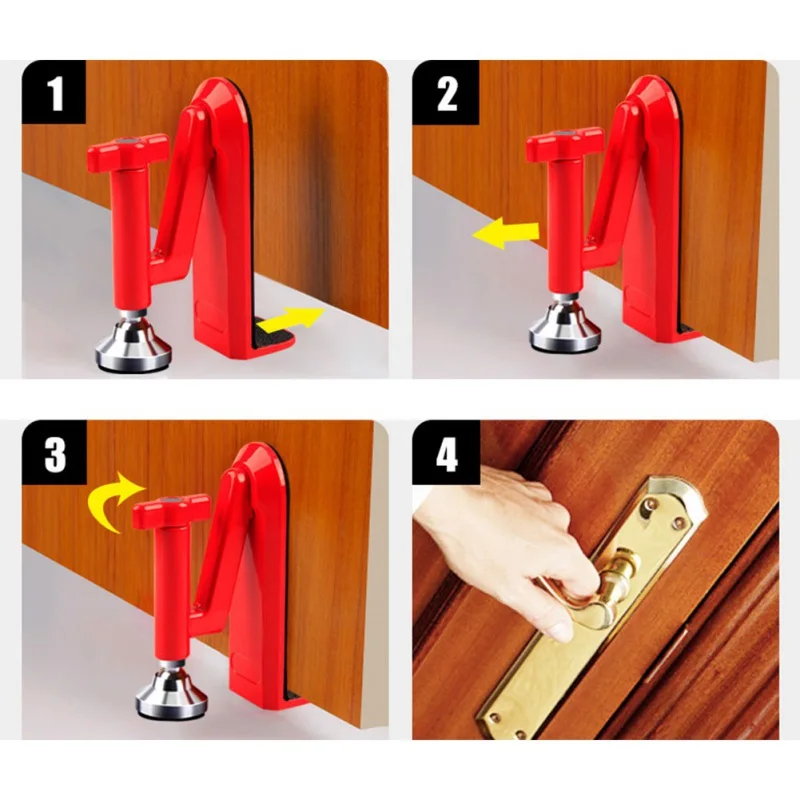 1

2

3

4