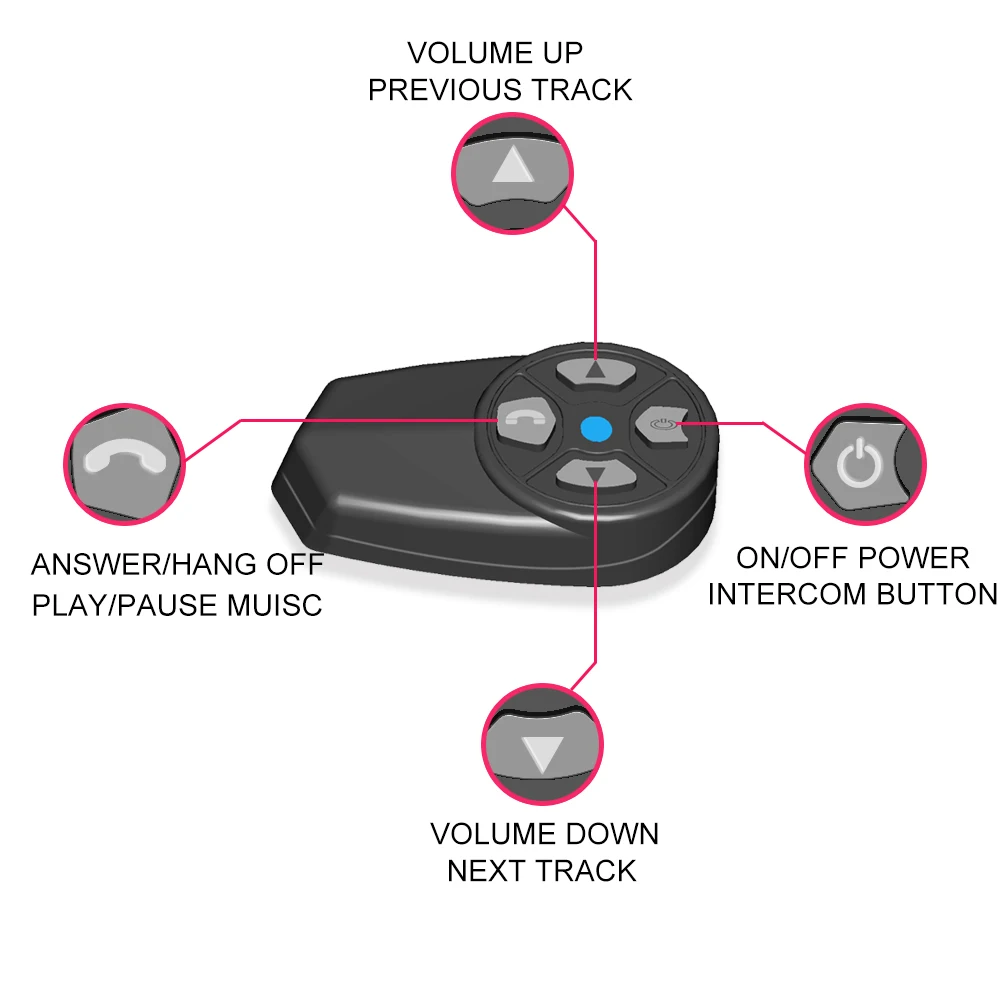 VOLUME UP
PREVIOUS TRACK

ANSWER/HANG OFF
PLAY/PAUSE MUISC

ON/OFF POWER
INTERCOM BUTTON

VOLUME DOWN
NEXT TRACK