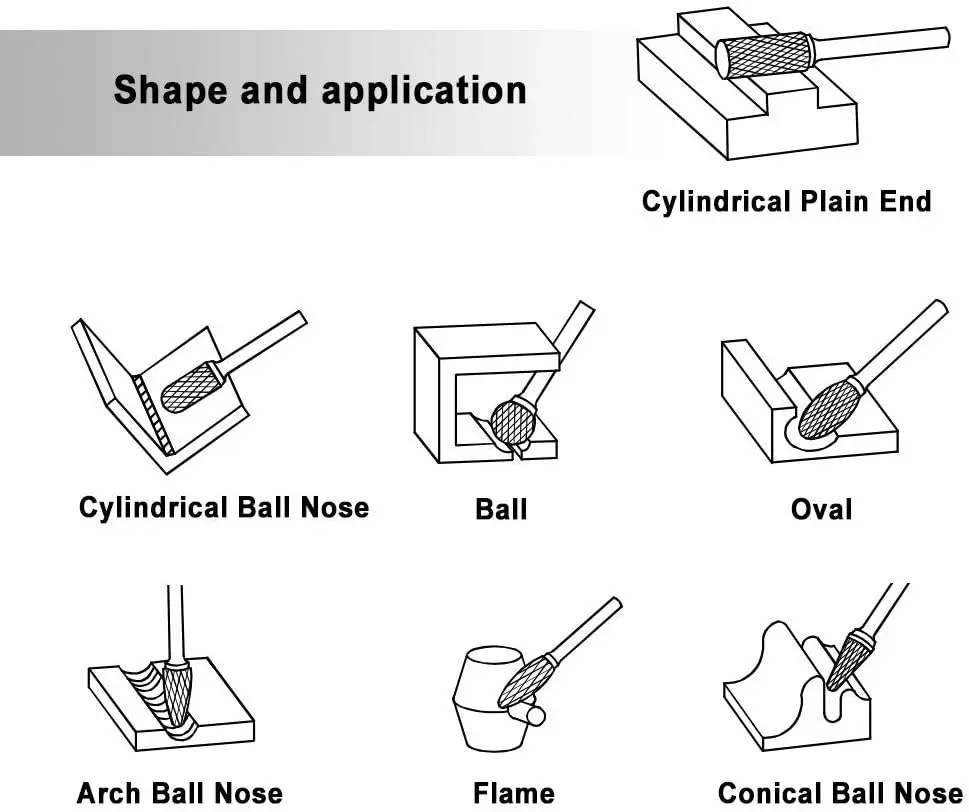 Shape and application

Cylindrical Plain End

Cylindrical Ball Nose

Ball

Oval

Arch Ball Nose

Flame

Conical Ball Nose