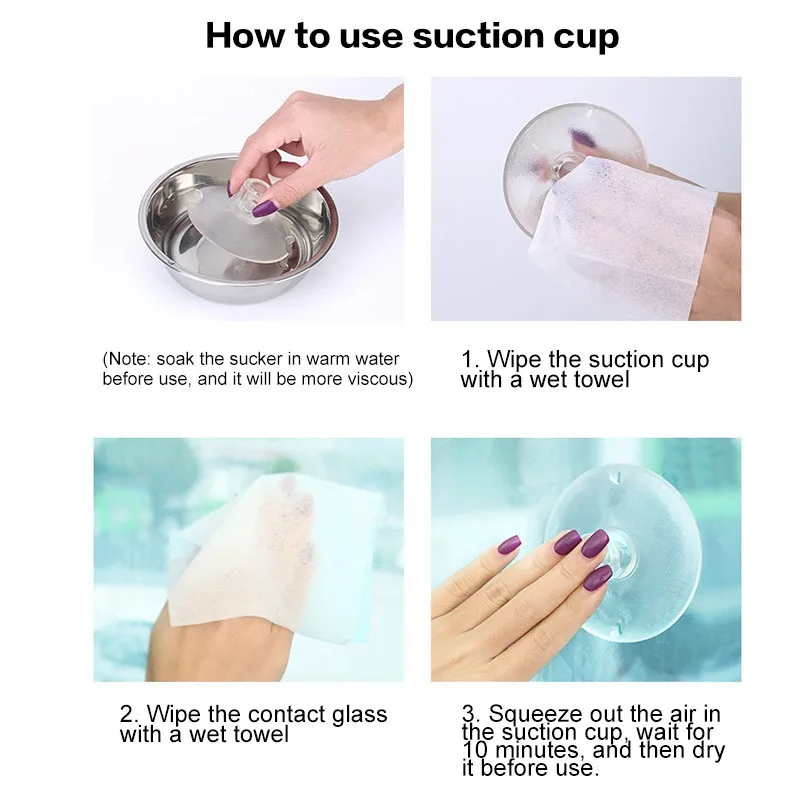 How to use suction cup

(Note: soak the sucker in warm water before use, and it will be more viscous)

1. Wipe the suction cup with a wet towel

2. Wipe the contact glass with a wet towel

3. Squeeze out the air in the suction cup, wait for 10 minutes, and then dry it before use.