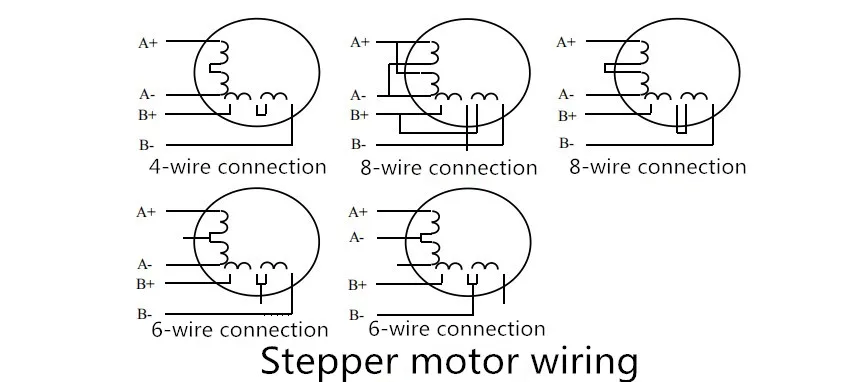 A+
A-
B+
B-
4-wire connection

A+
A-
B+
B-
8-wire connection

A+
A-
B+
B-
8-wire connection

A+
A-
B+
B-
6-wire connection

A+
A-
B+
B-
6-wire connection

Stepper motor wiring