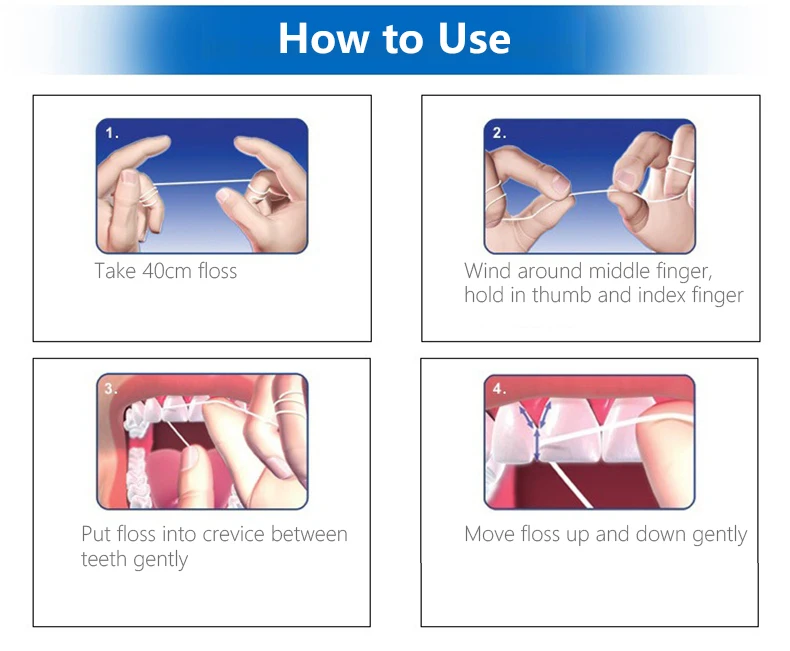 How to Use

1.

Take 40cm floss

2.

Wind around middle finger, hold in thumb and index finger

3.

Put floss into crevice between teeth gently

4.

Move floss up and down gently