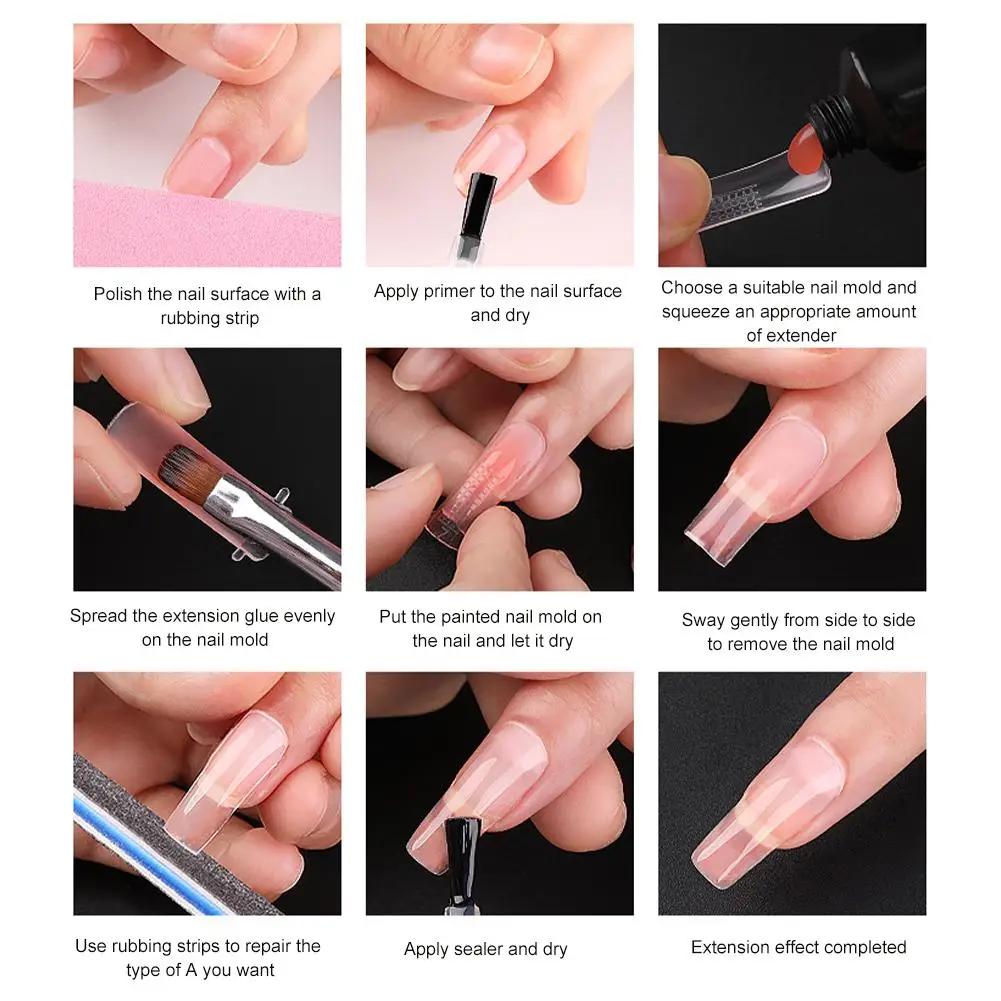 Polish the nail surface with a rubbing strip

Apply primer to the nail surface and dry

Choose a suitable nail mold and squeeze an appropriate amount of extender

Spread the extension glue evenly on the nail mold

Put the painted nail mold on the nail and let it dry

Sway gently from side to side to remove the nail mold

Use rubbing strips to repair the type of A you want

Apply sealer and dry

Extension effect completed